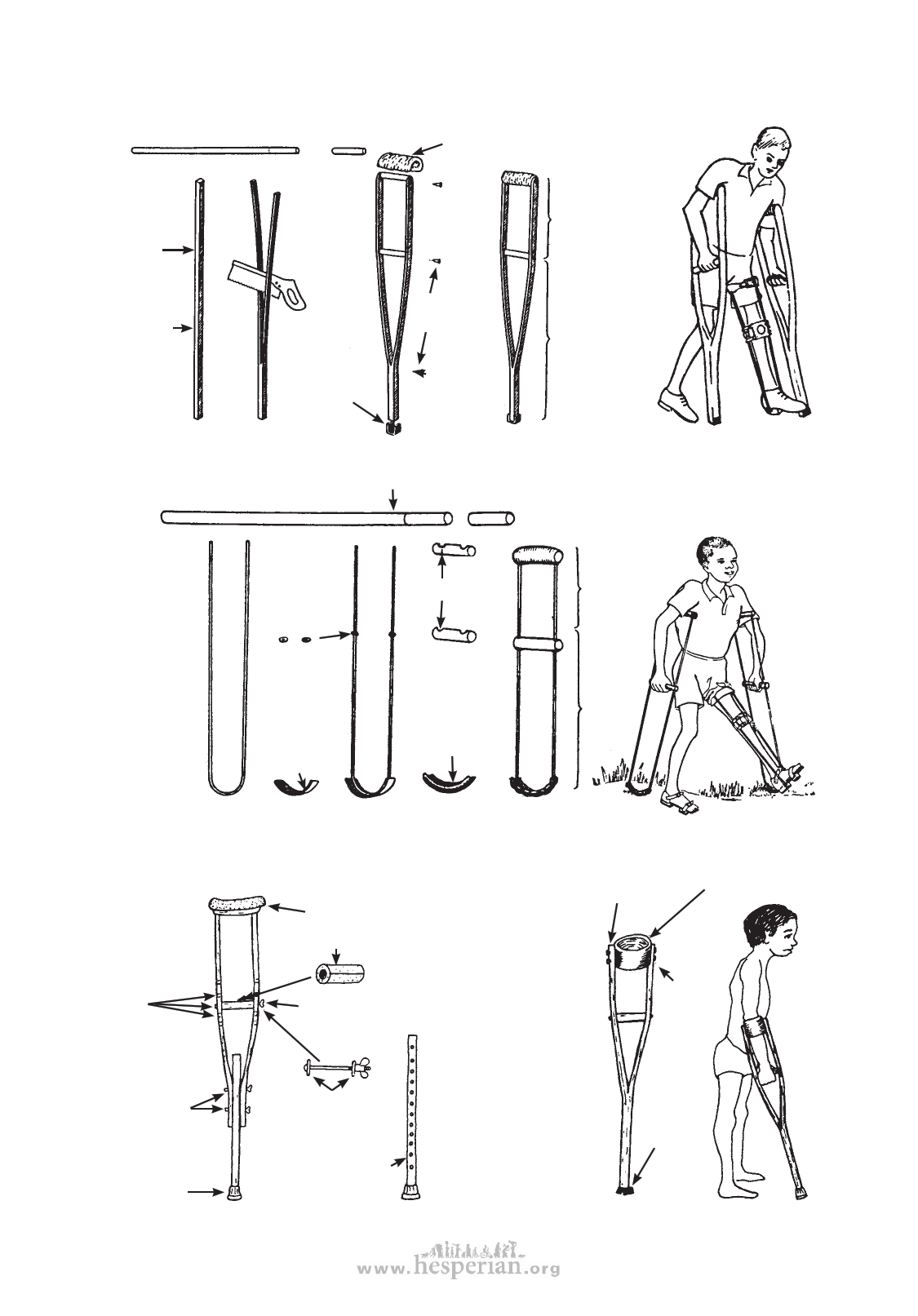 www.hesperian.org