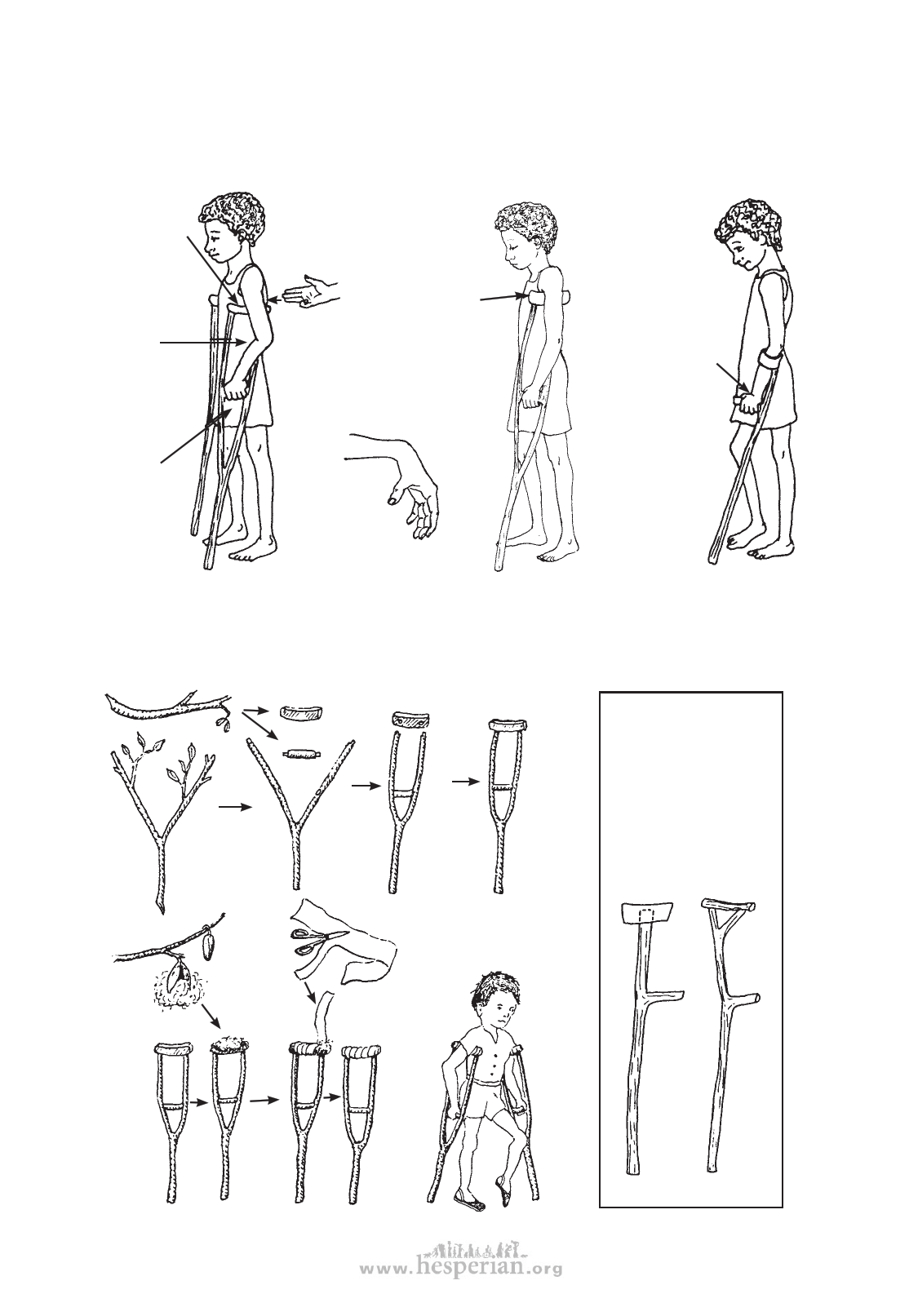 www.hesperian.org