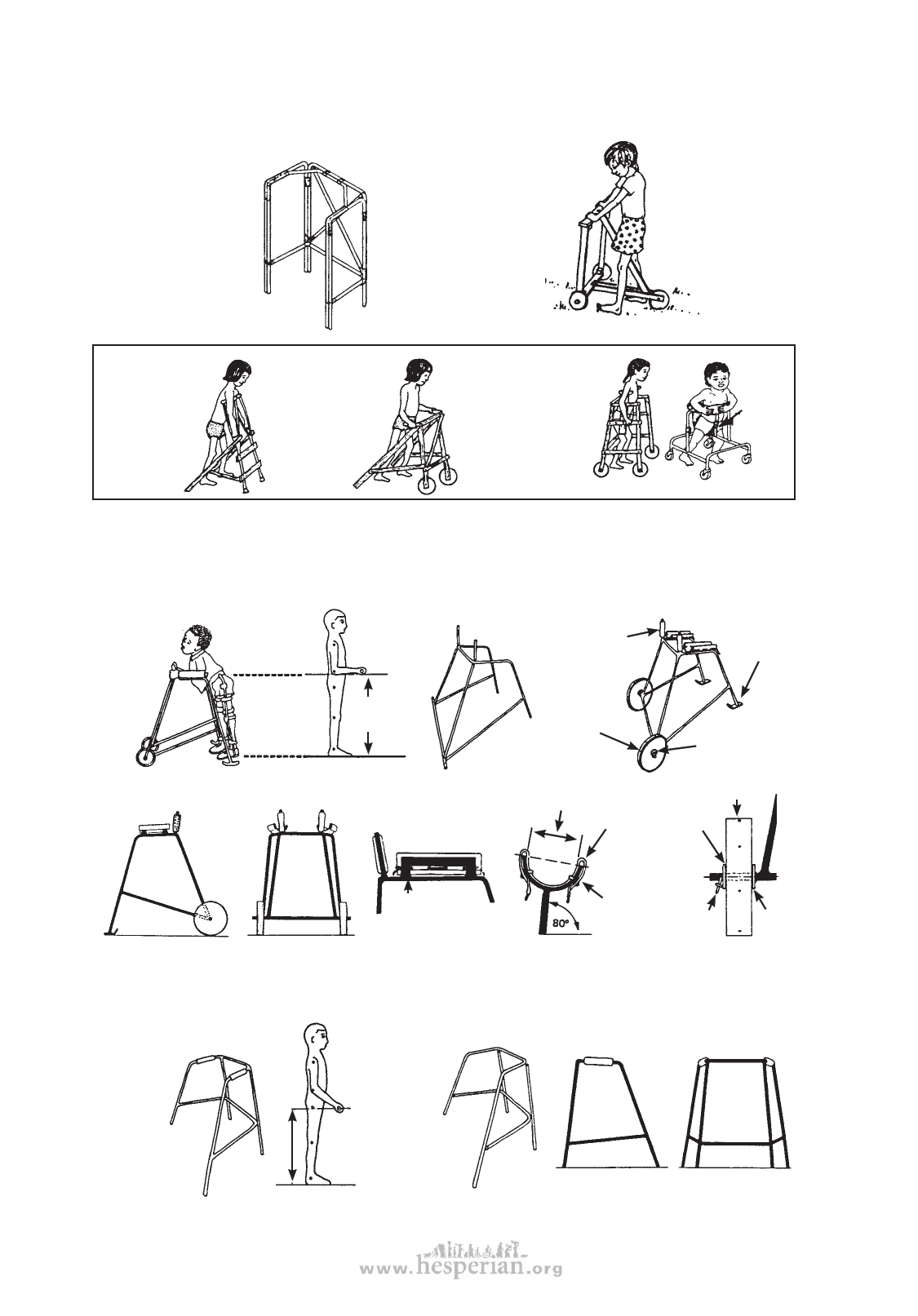 80°

www.hesperian.org