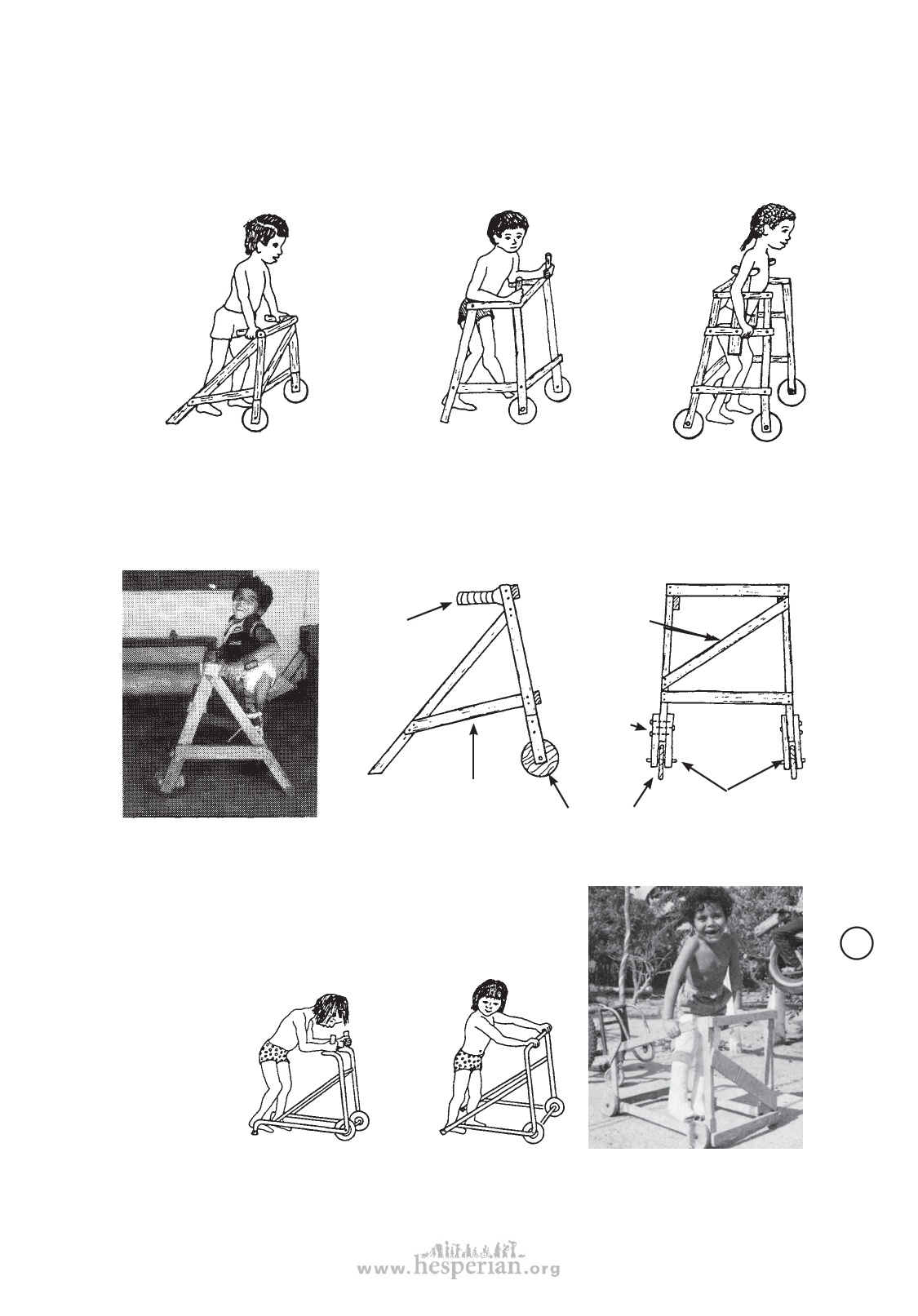 www.hesperian.org