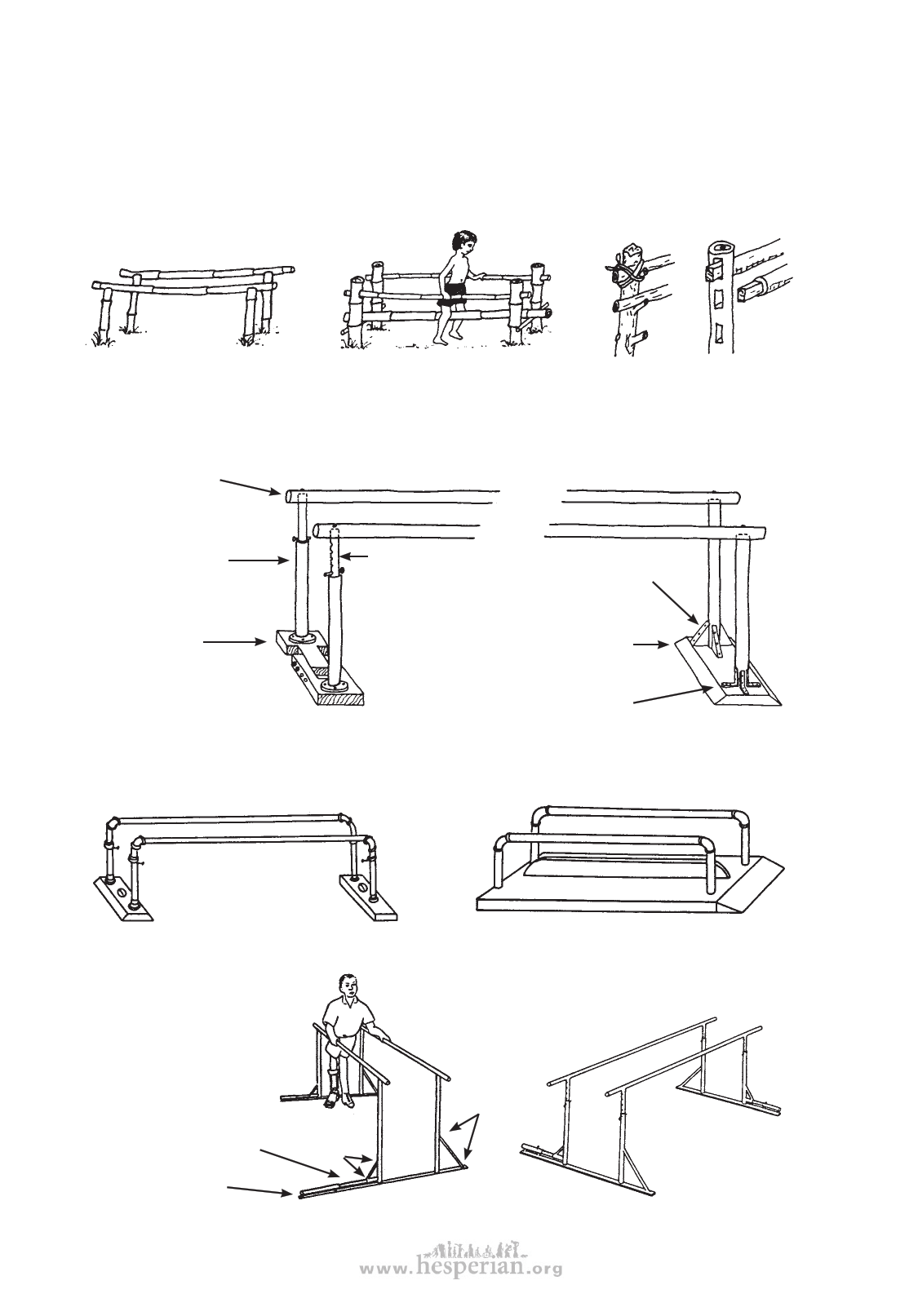 www.hesperian.org