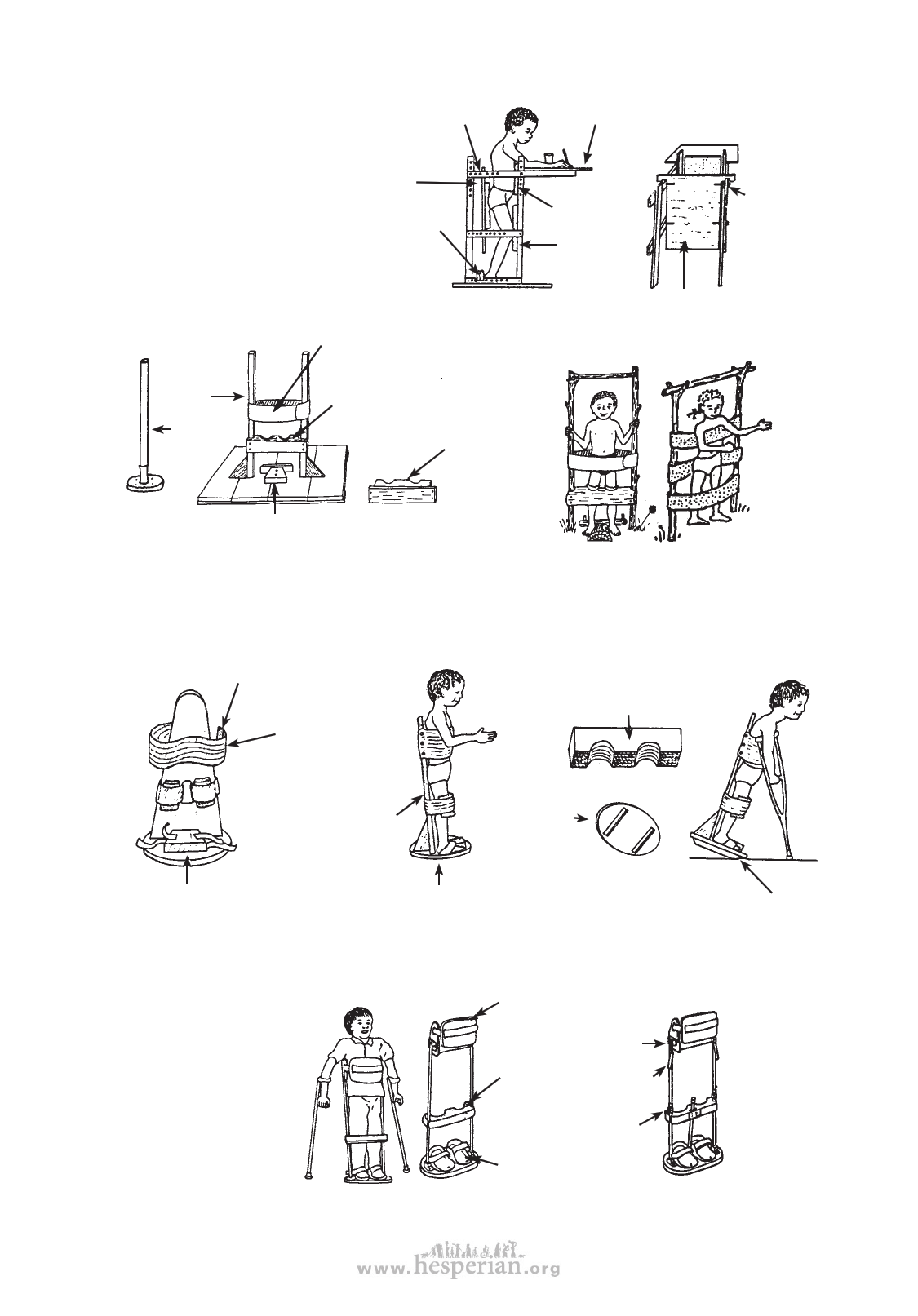 www.hesperian.org