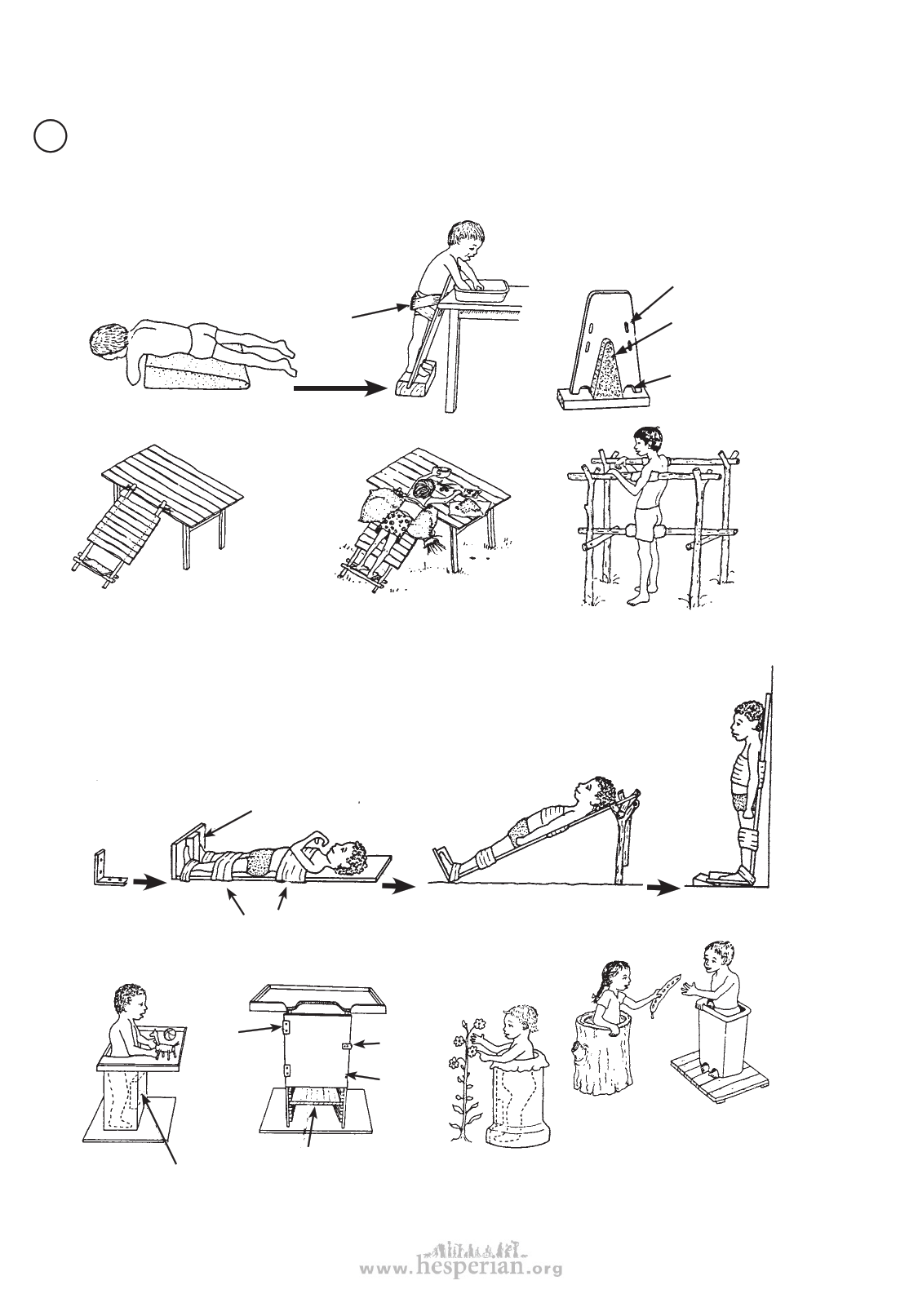 www.hesperian.org