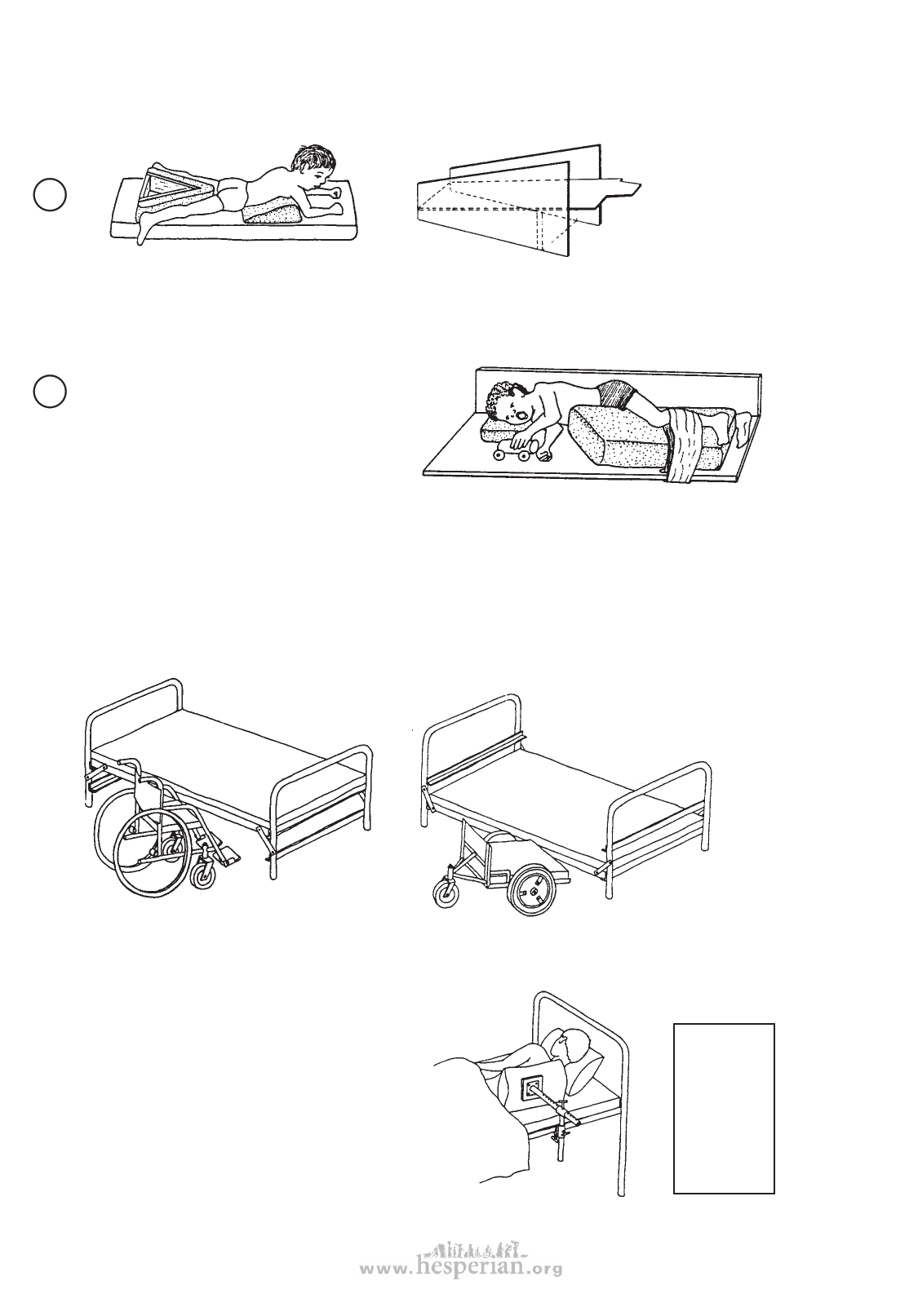 www.hesperian.org