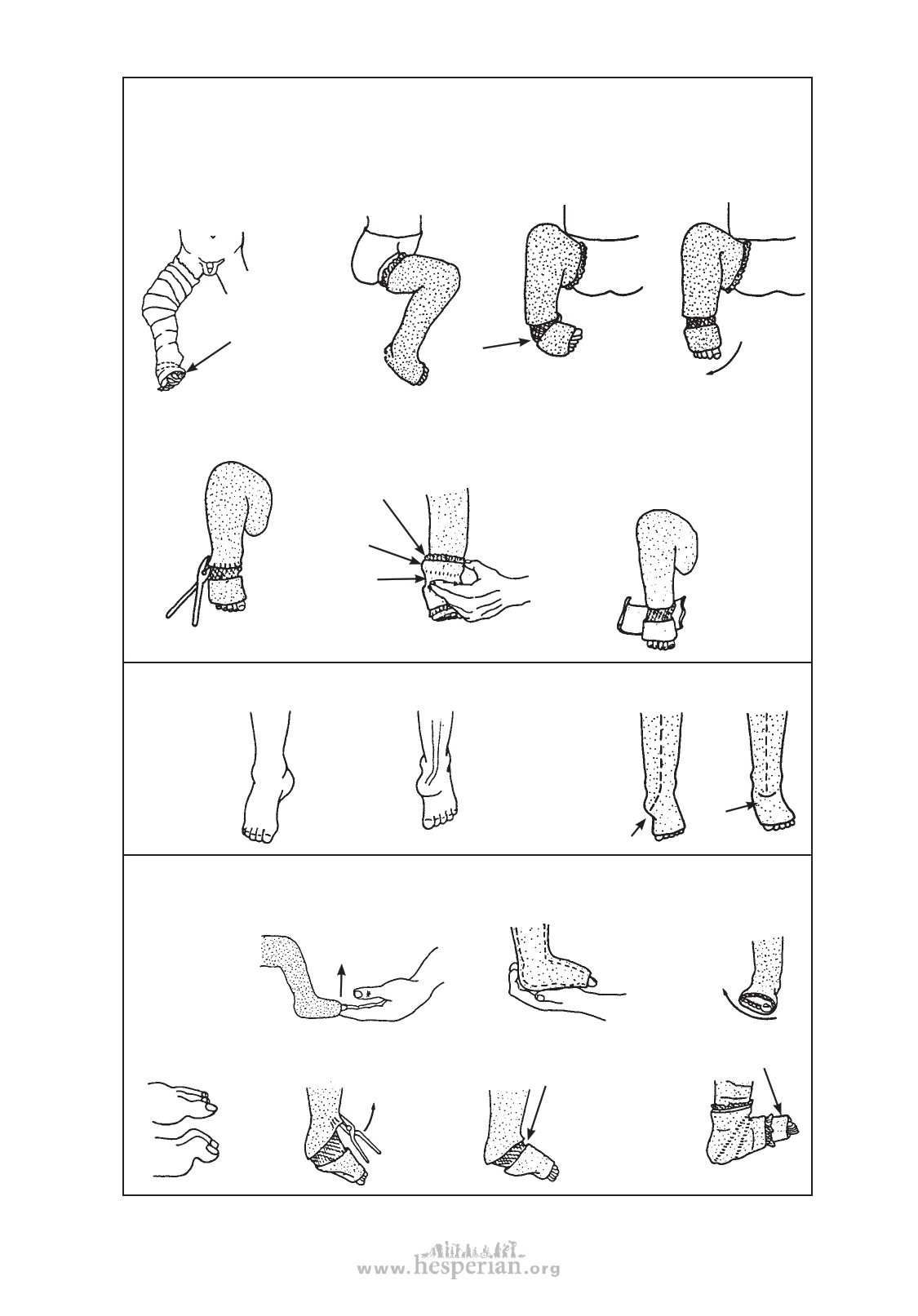 www.hesperian.org