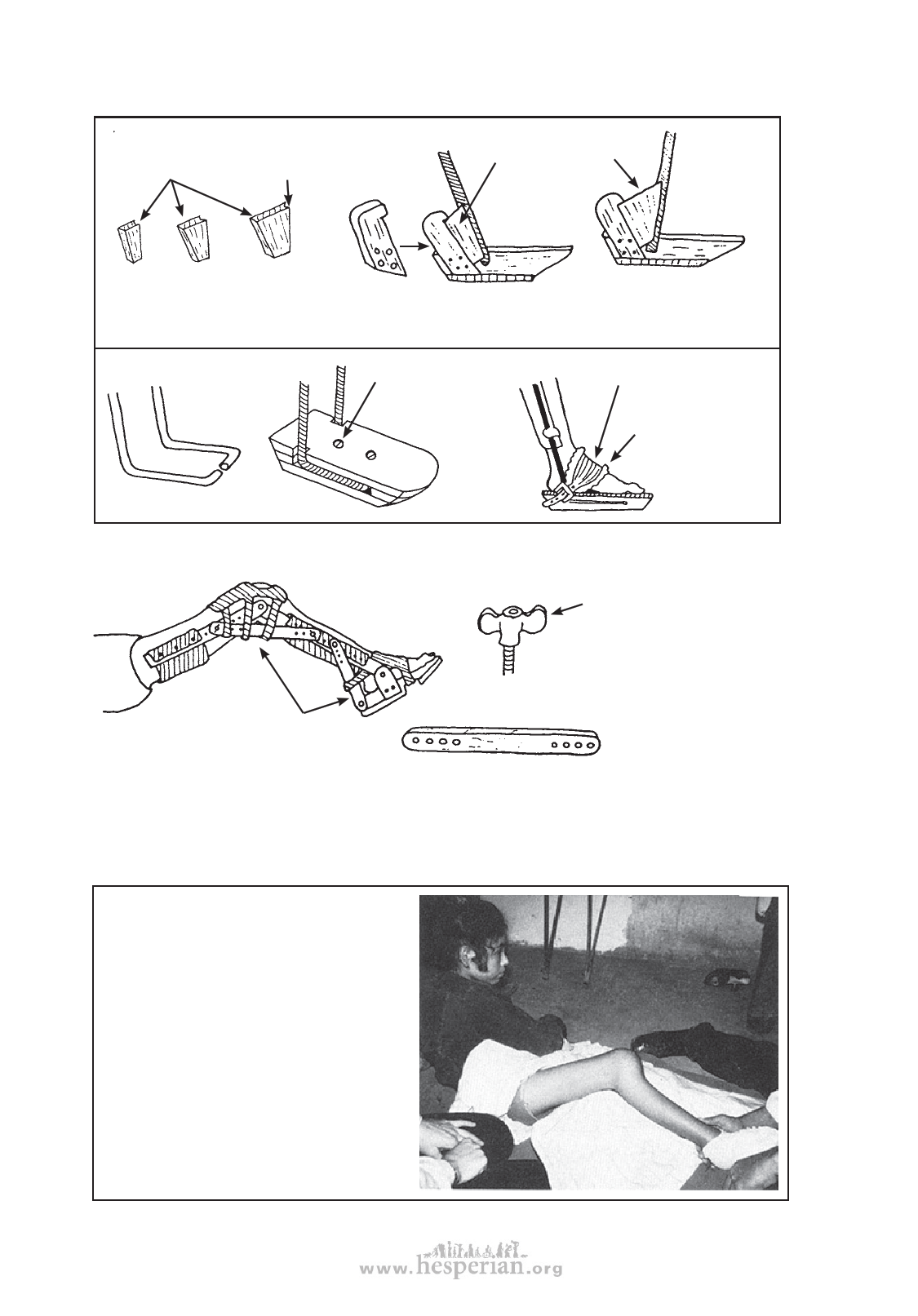 www.hesperian.org