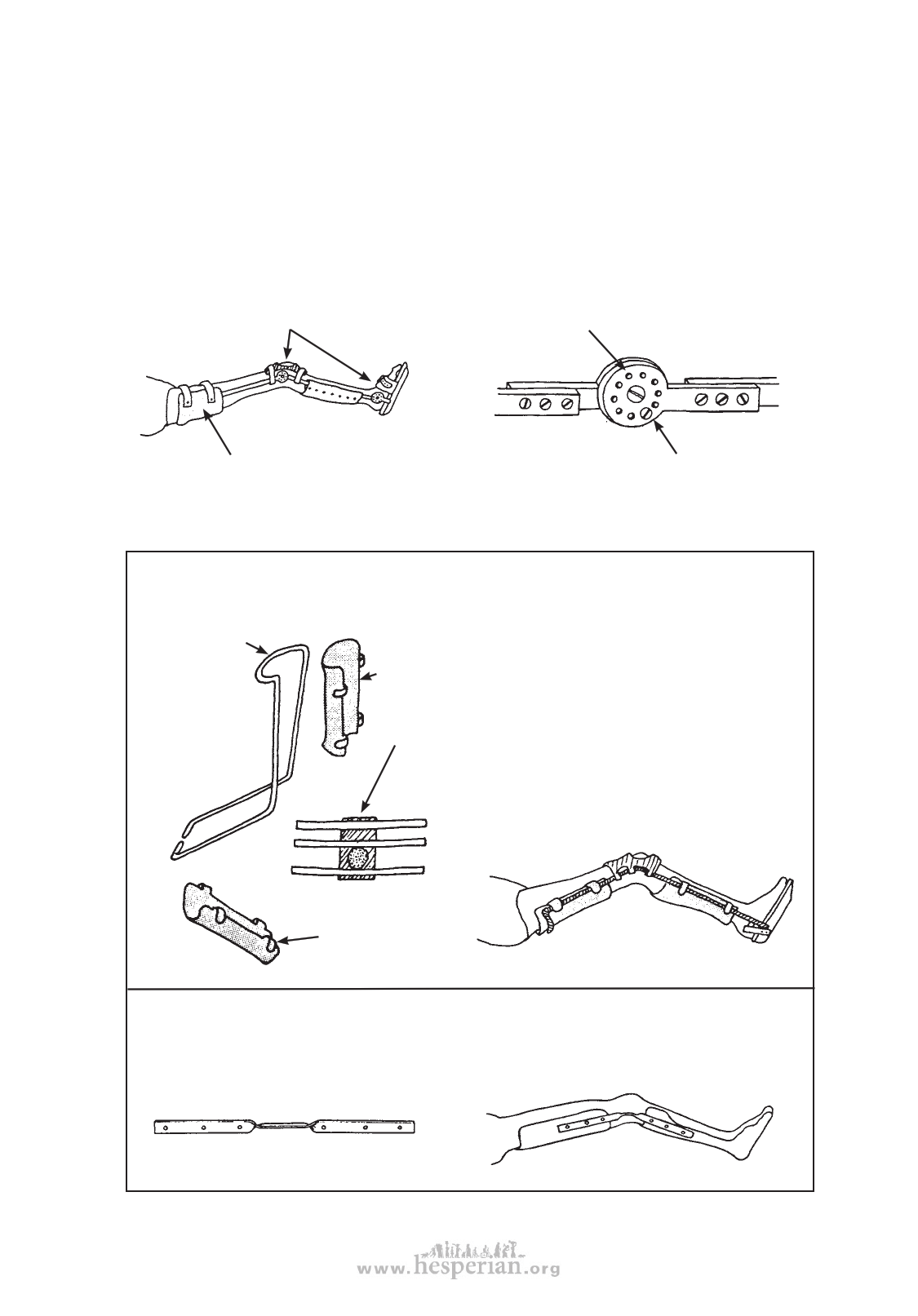 www.hesperian.org