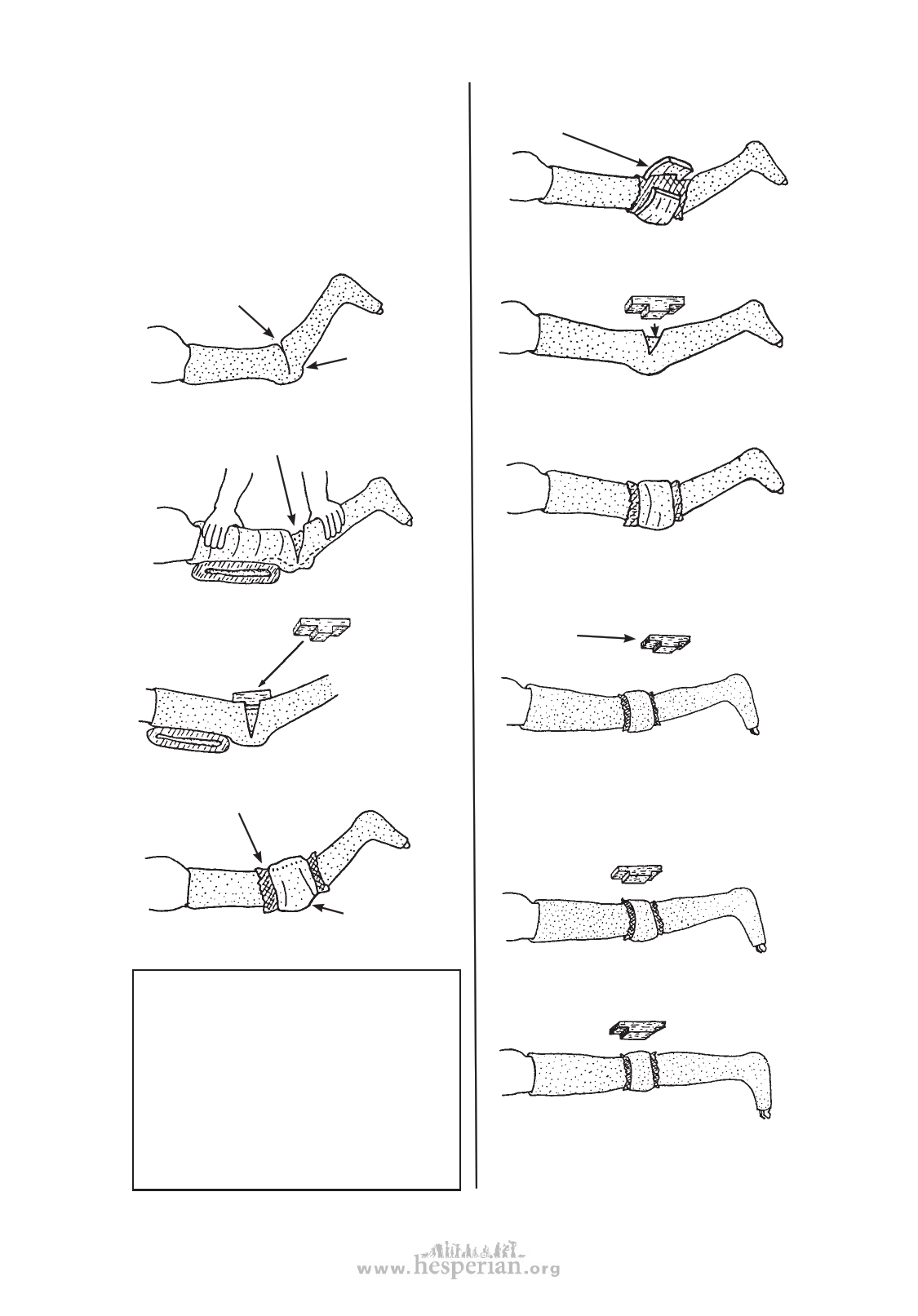 www.hesperian.org