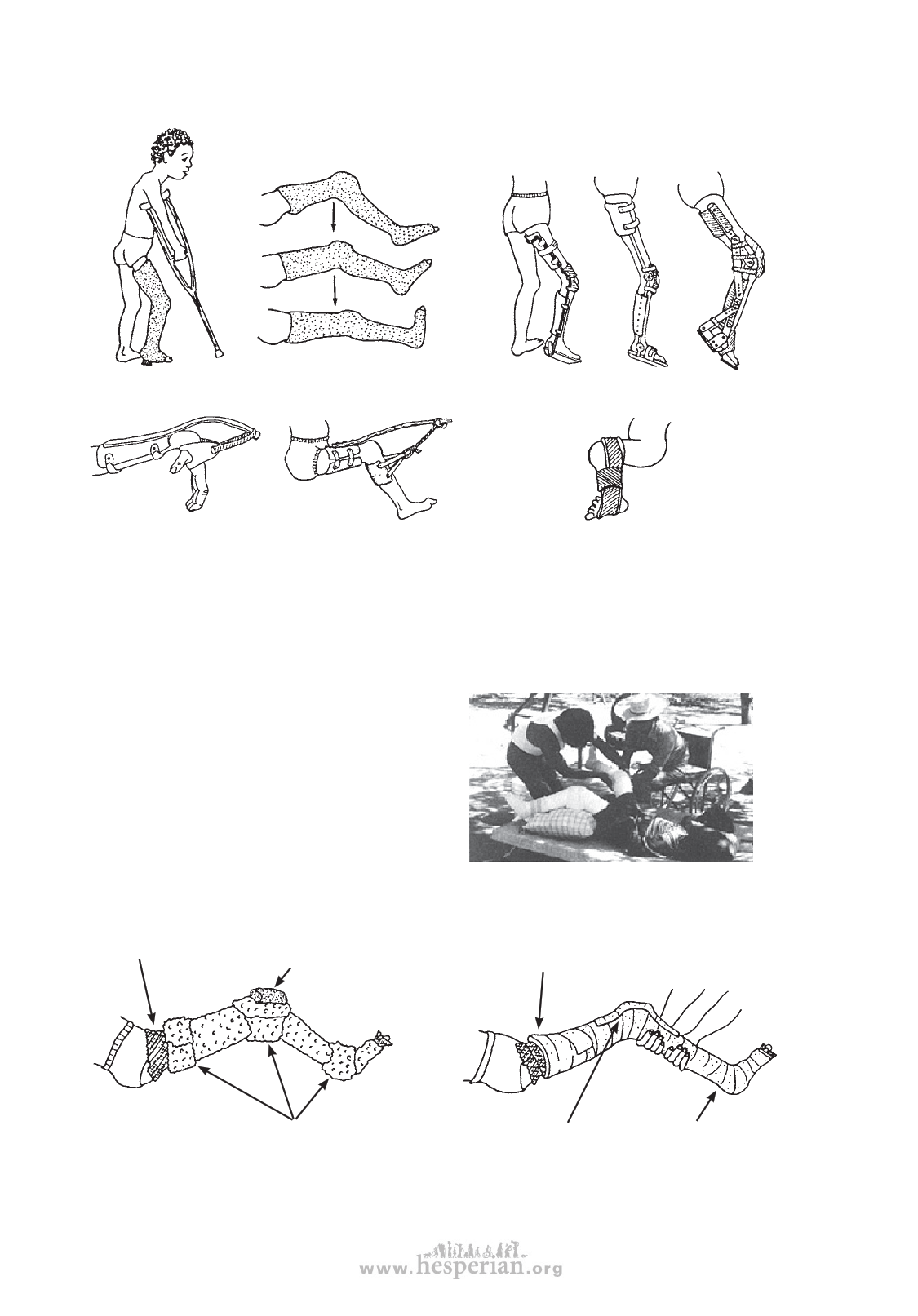 www.hesperian.org