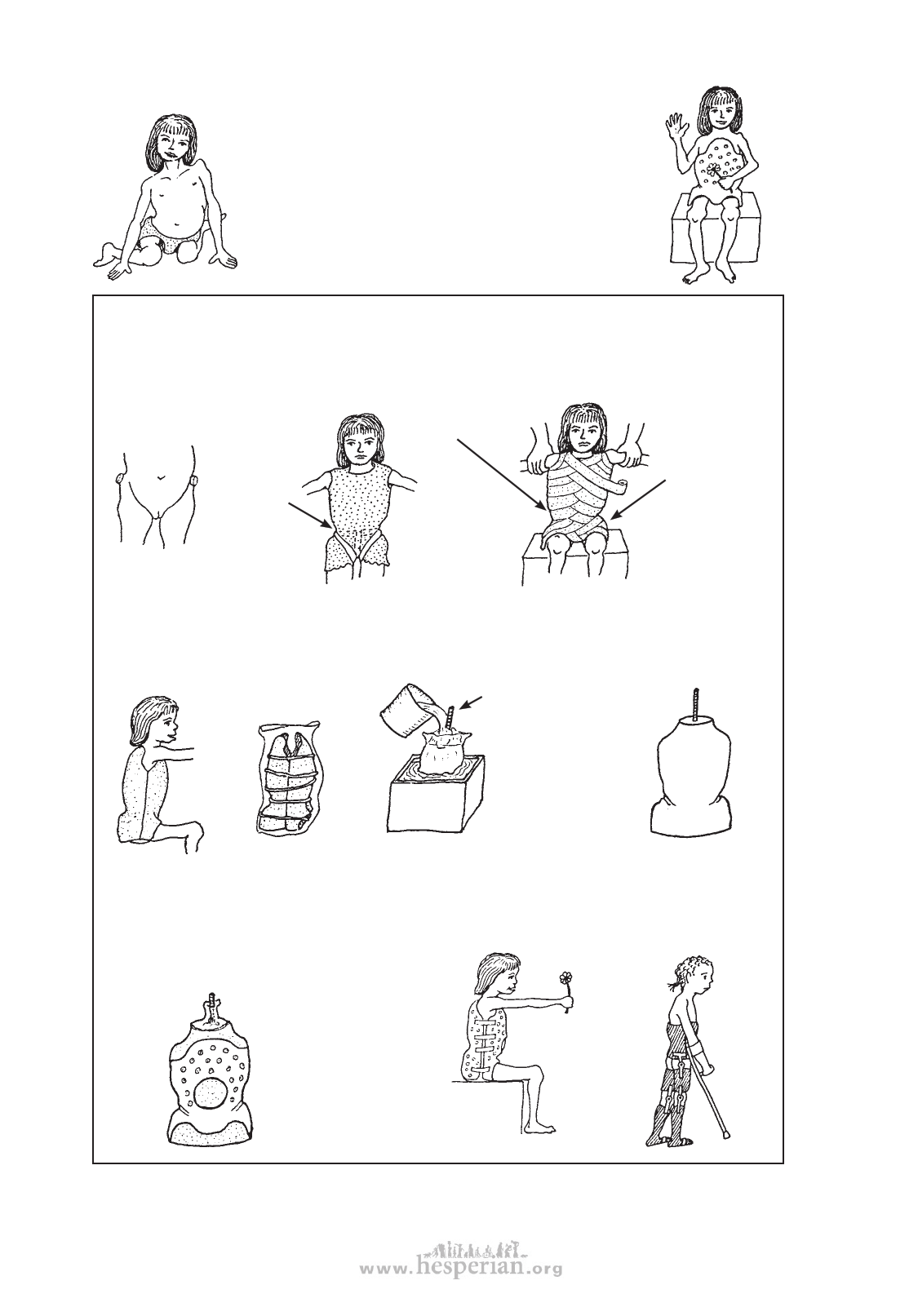 www.hesperian.org