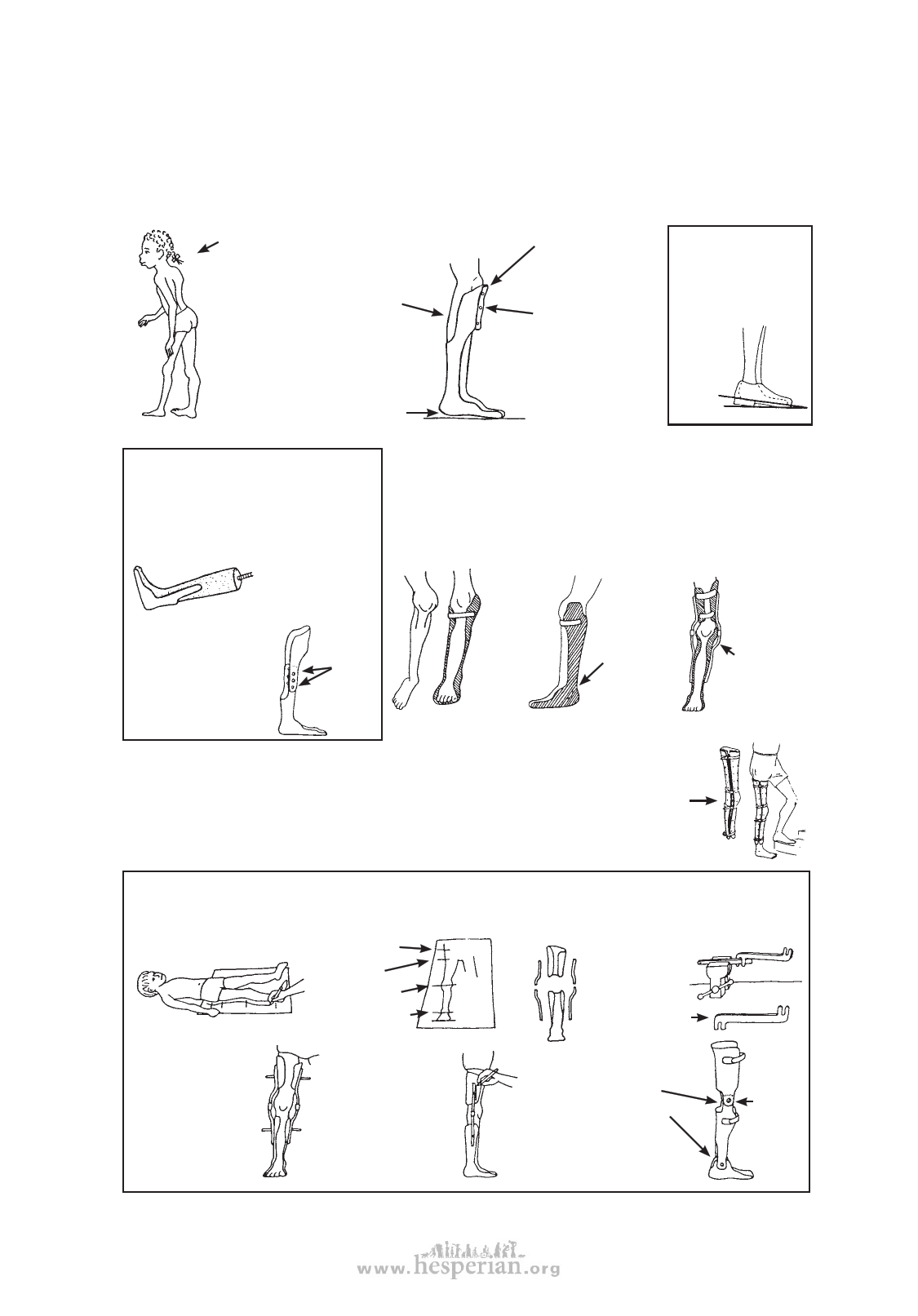 www.hesperian.org