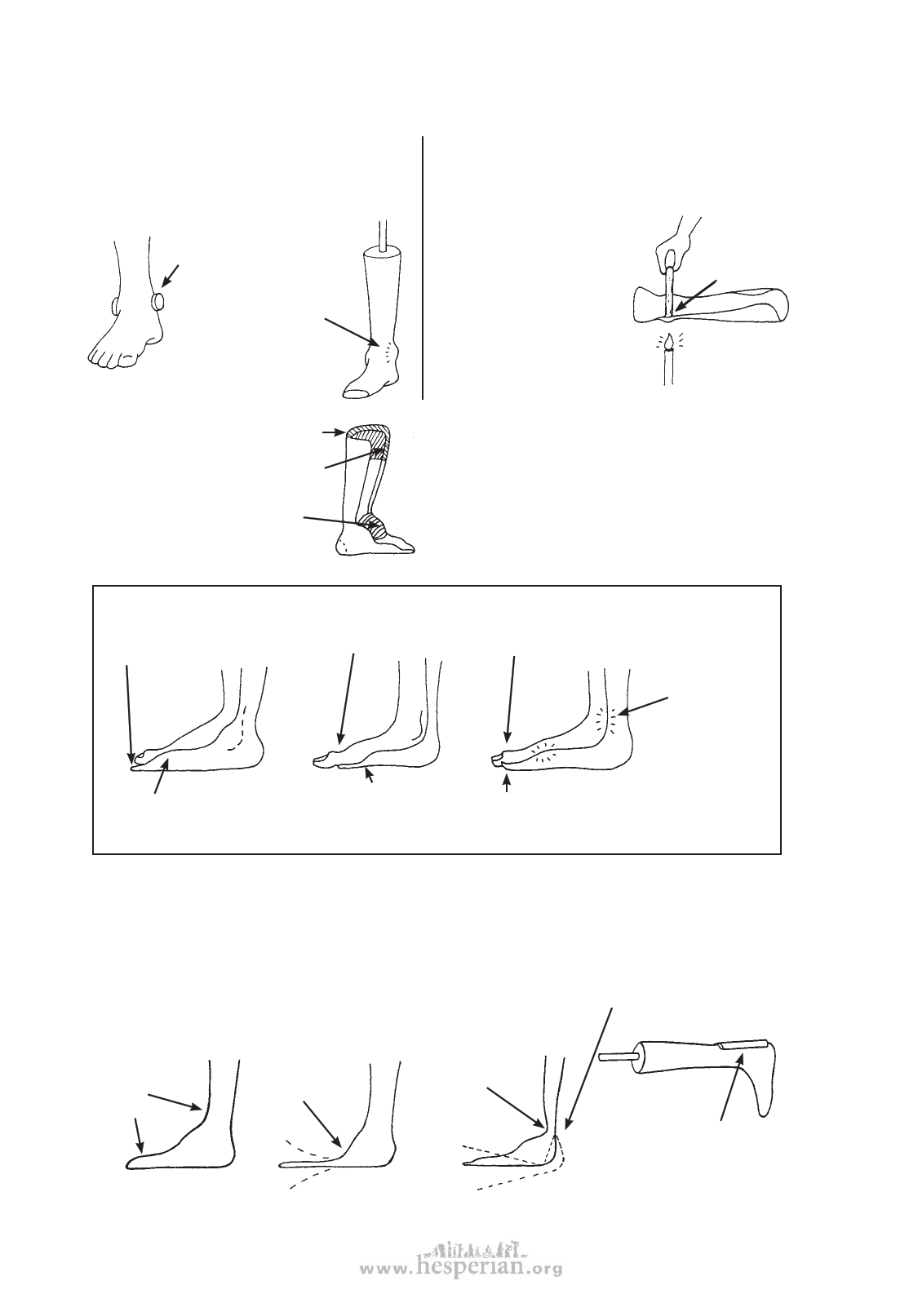 www.hesperian.org