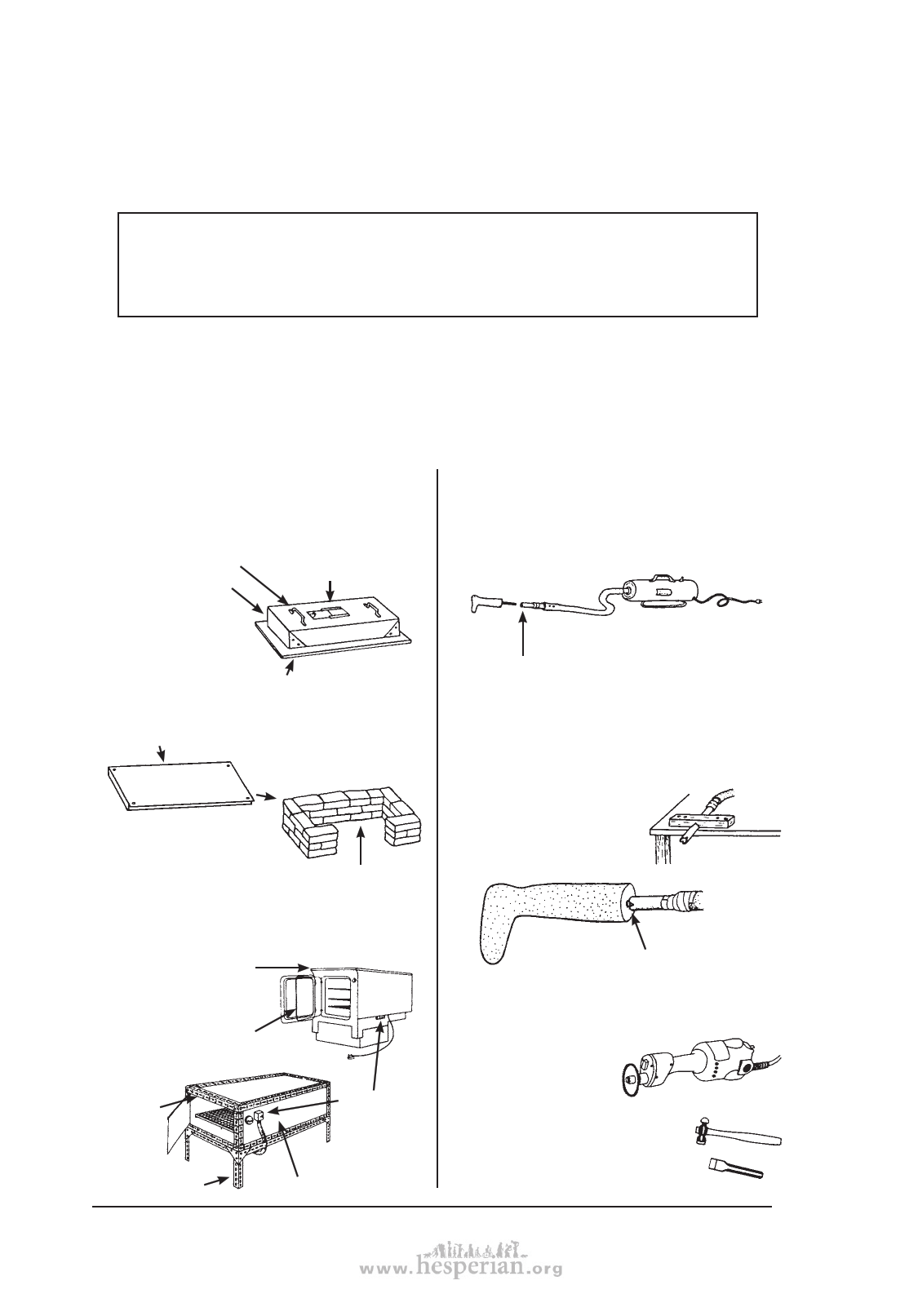 www.hesperian.org