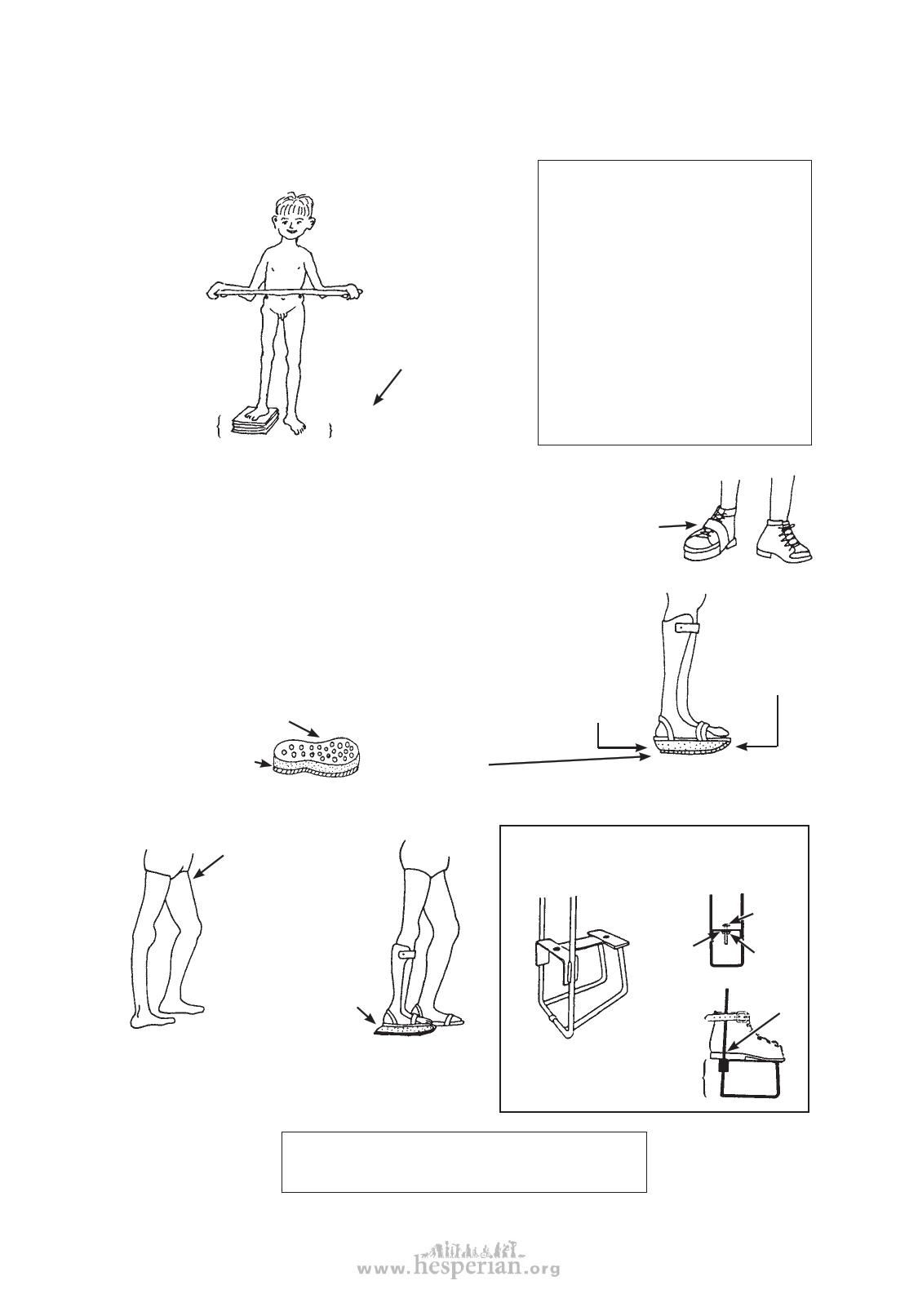 www.hesperian.org