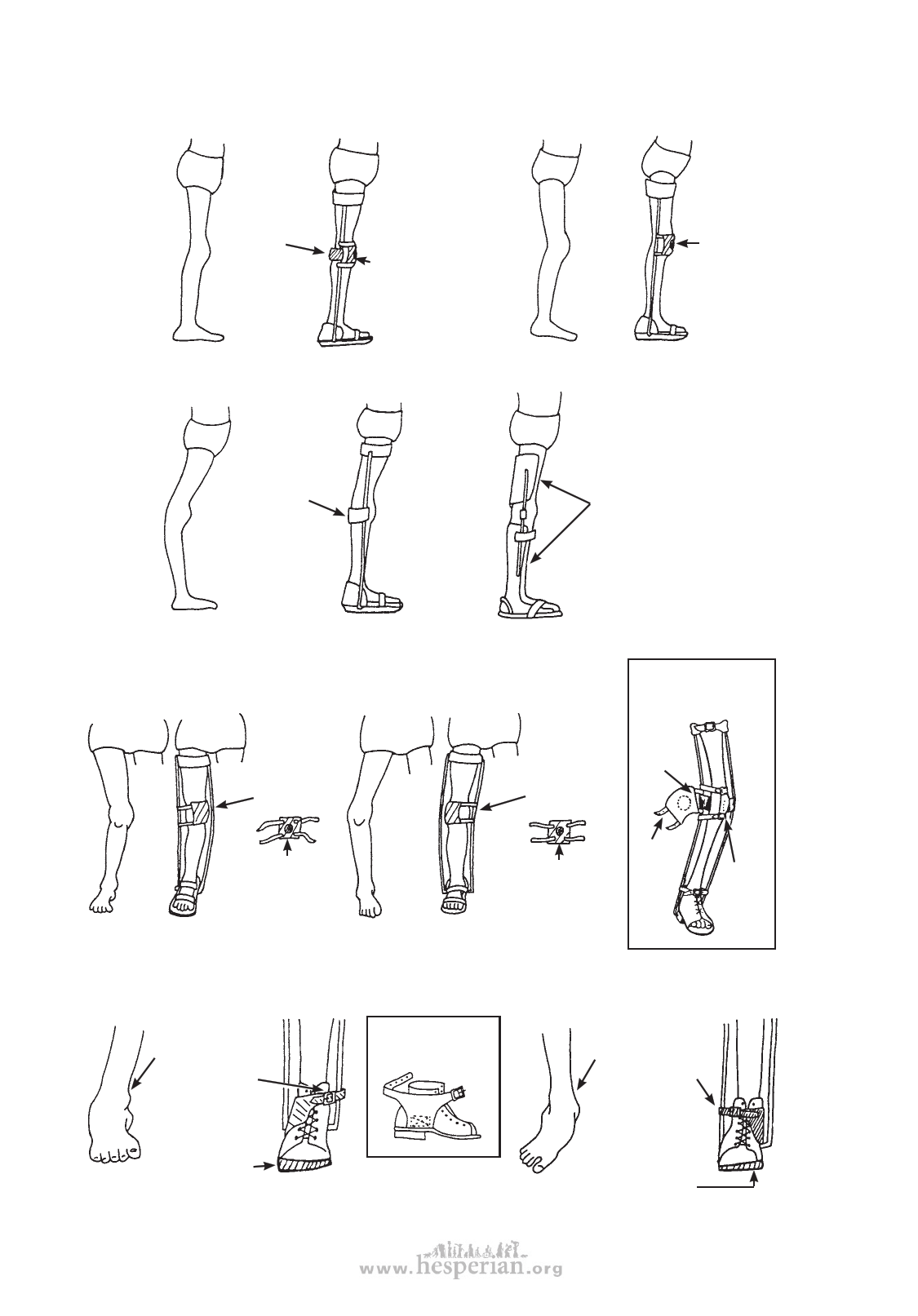 www.hesperian.org