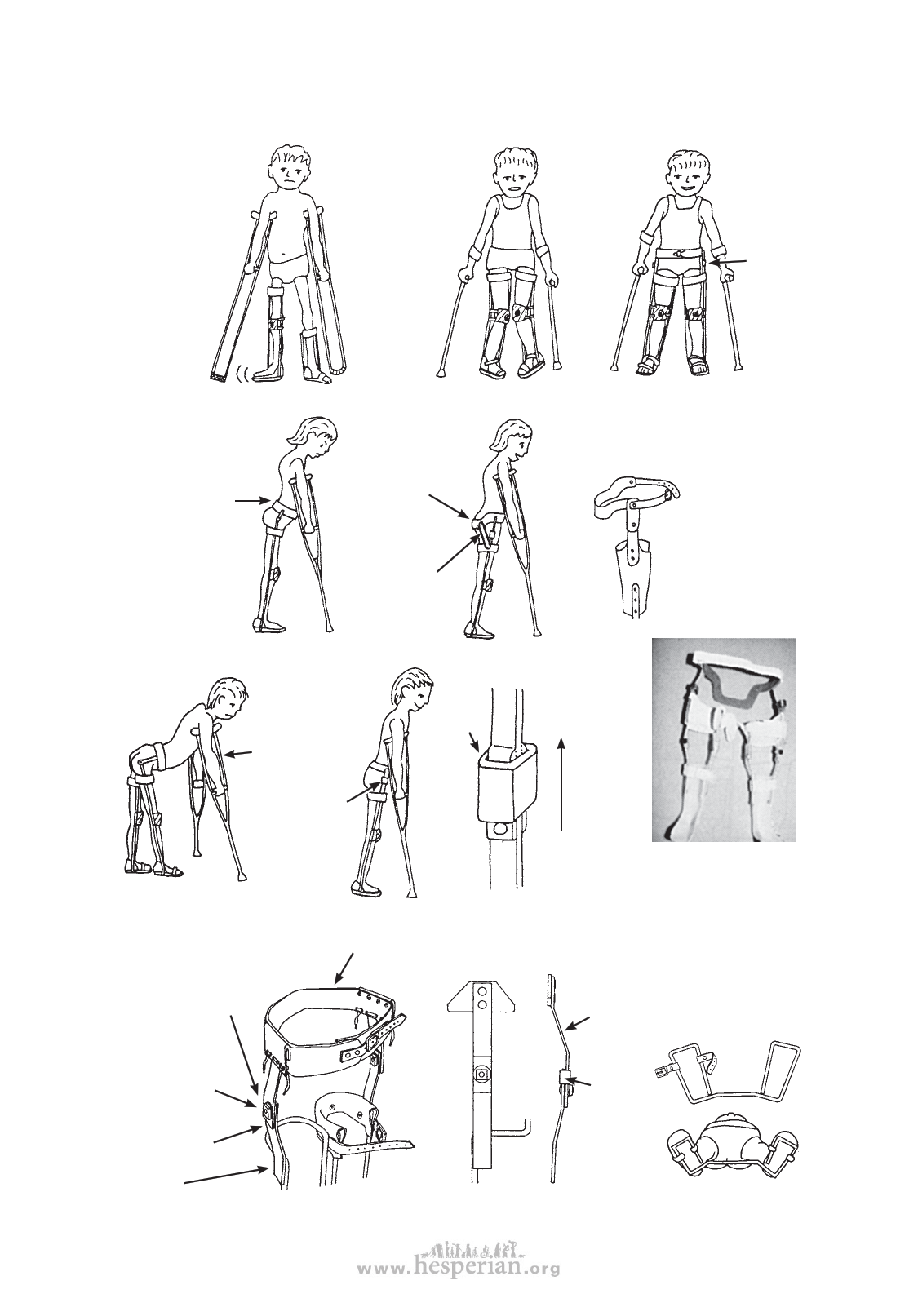 www.hesperian.org