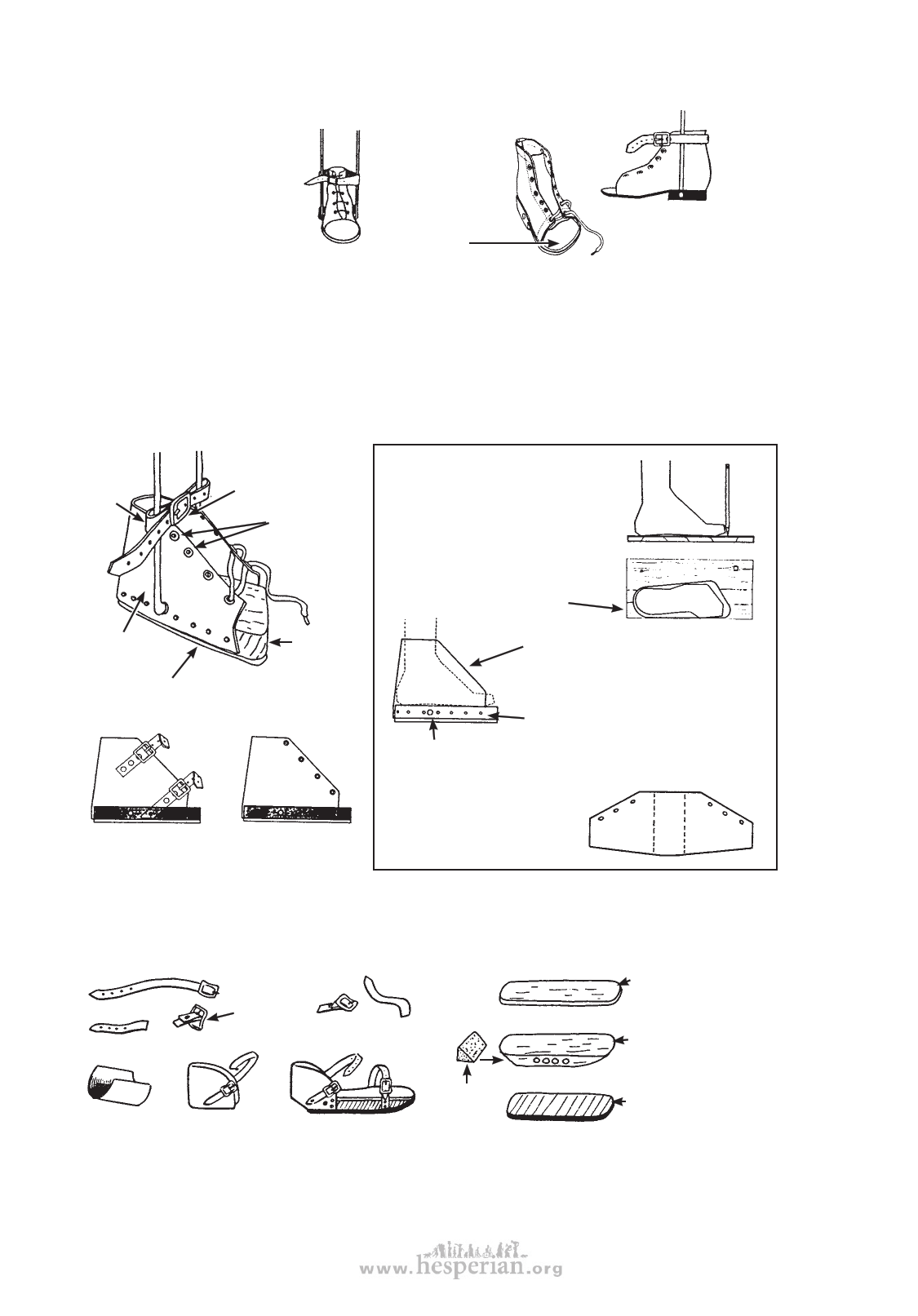 www.hesperian.org