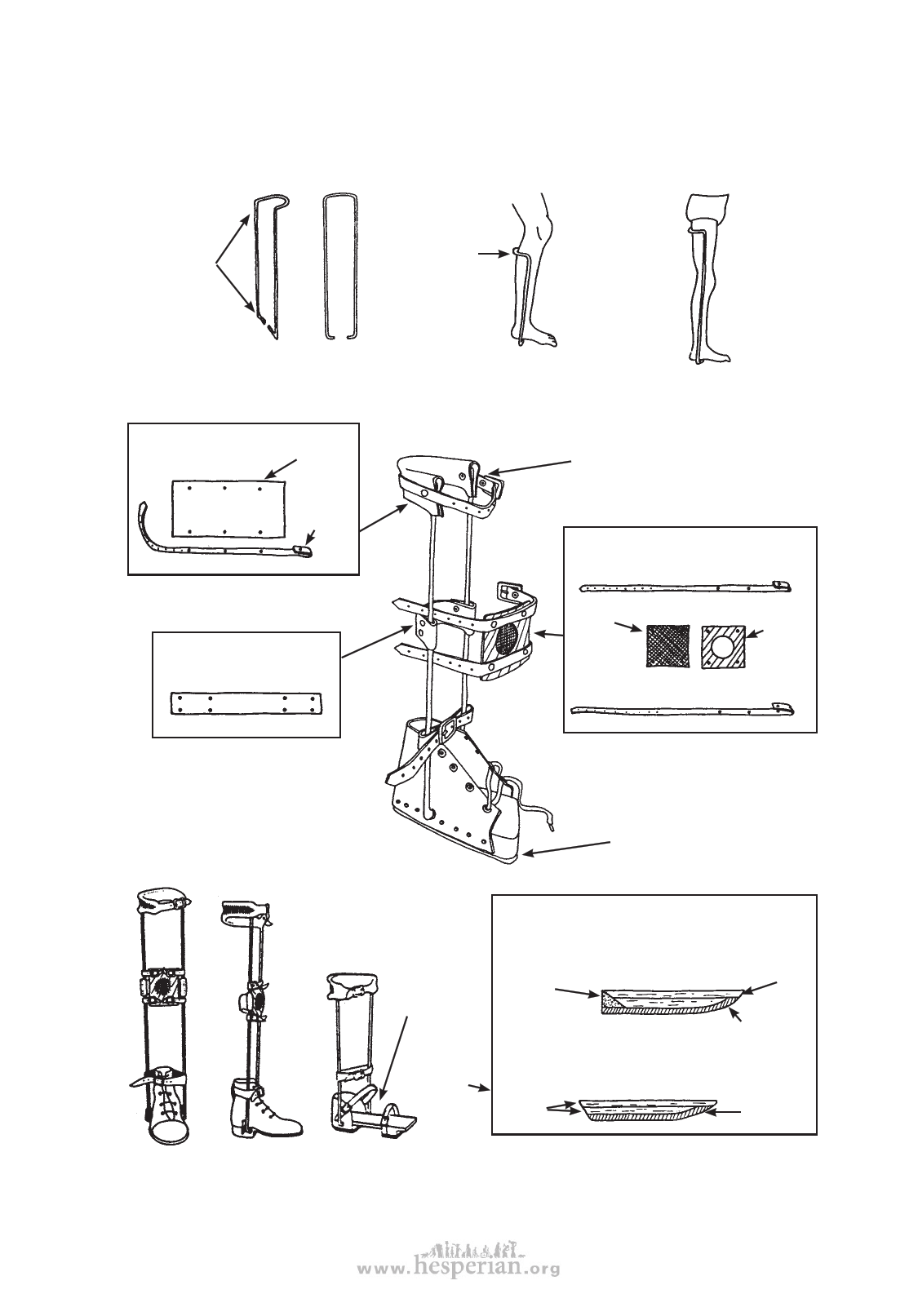 www.hesperian.org