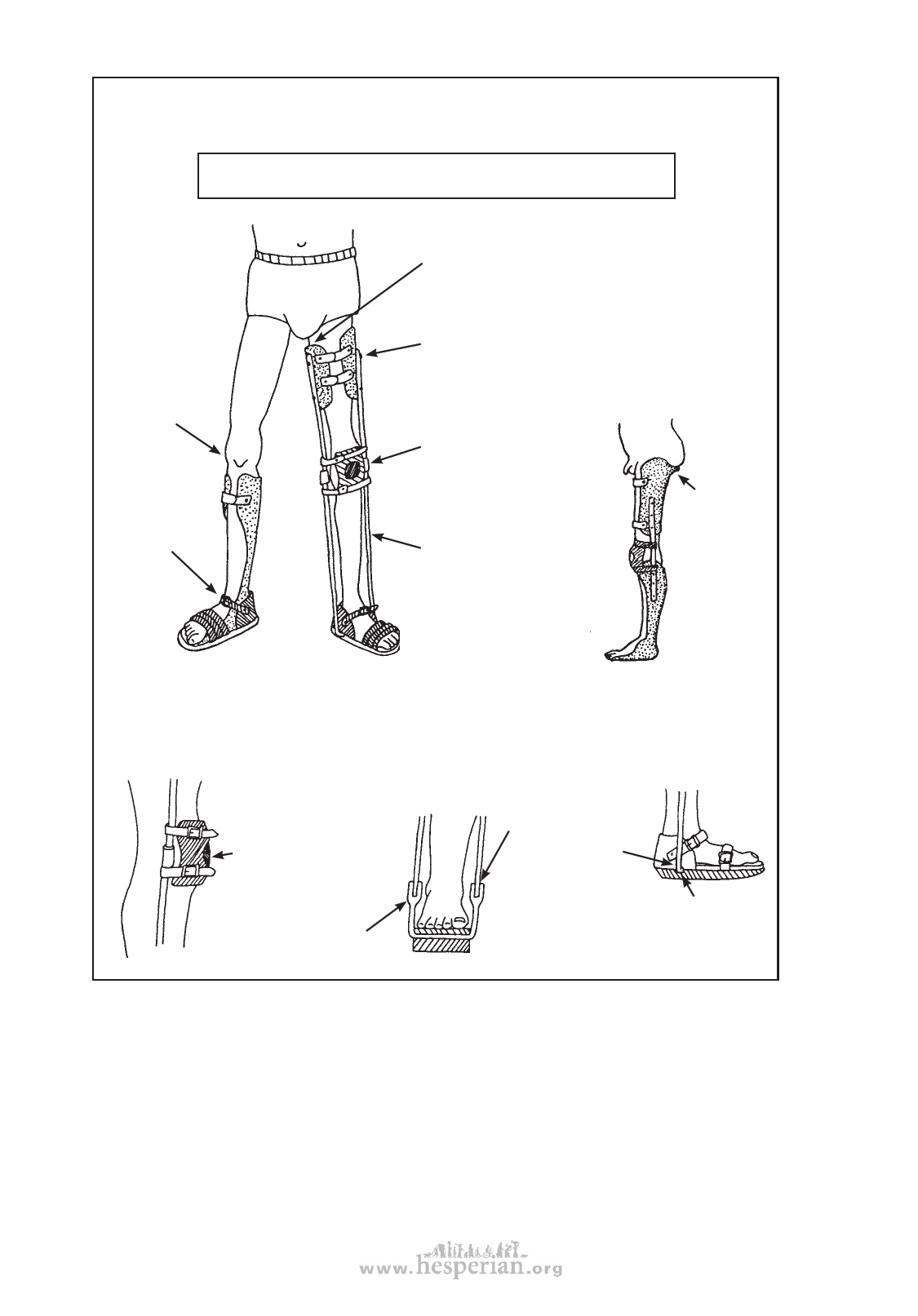 www.hesperian.org