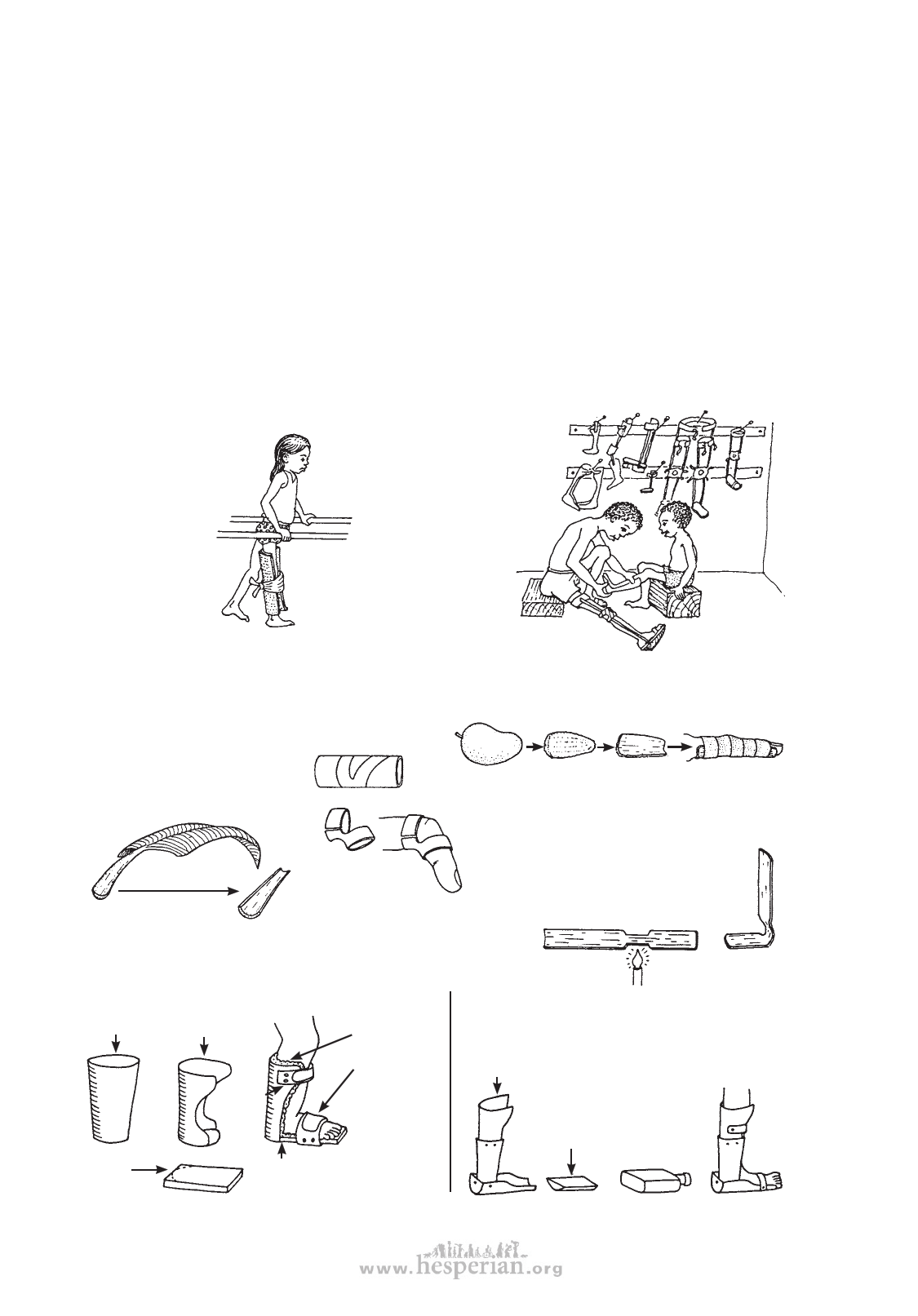 www.hesperian.org