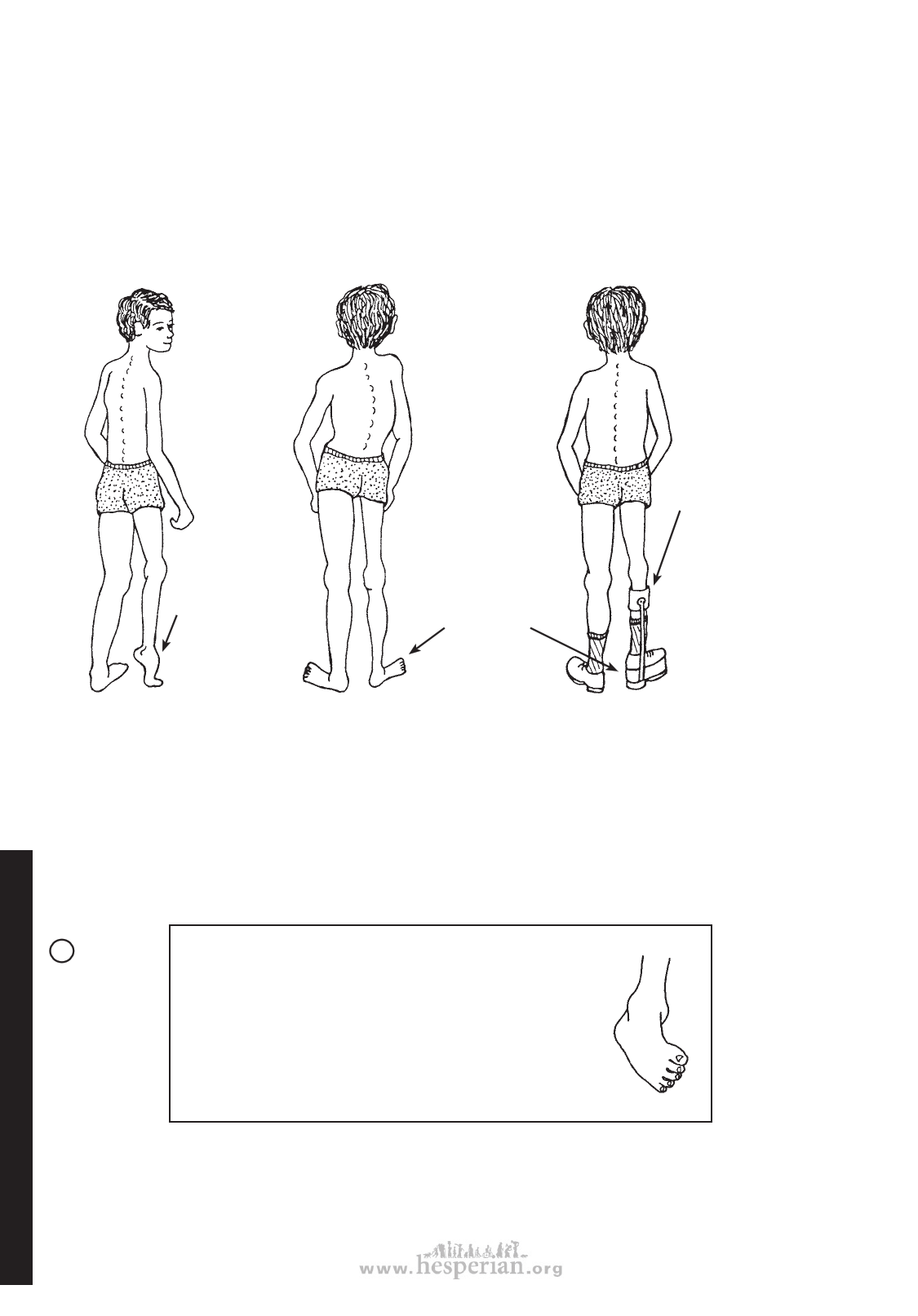 www.hesperian.org