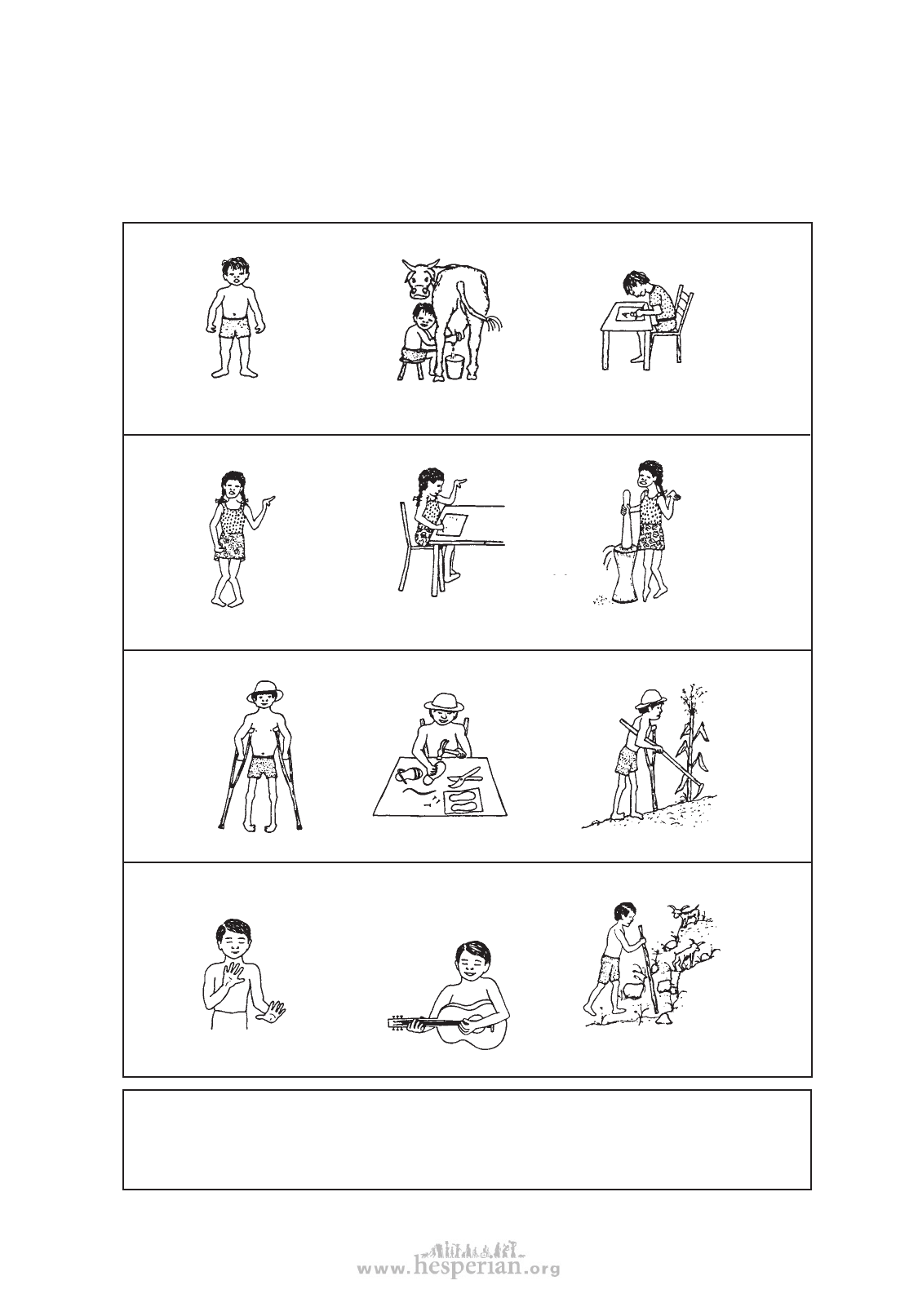 www.hesperian.org