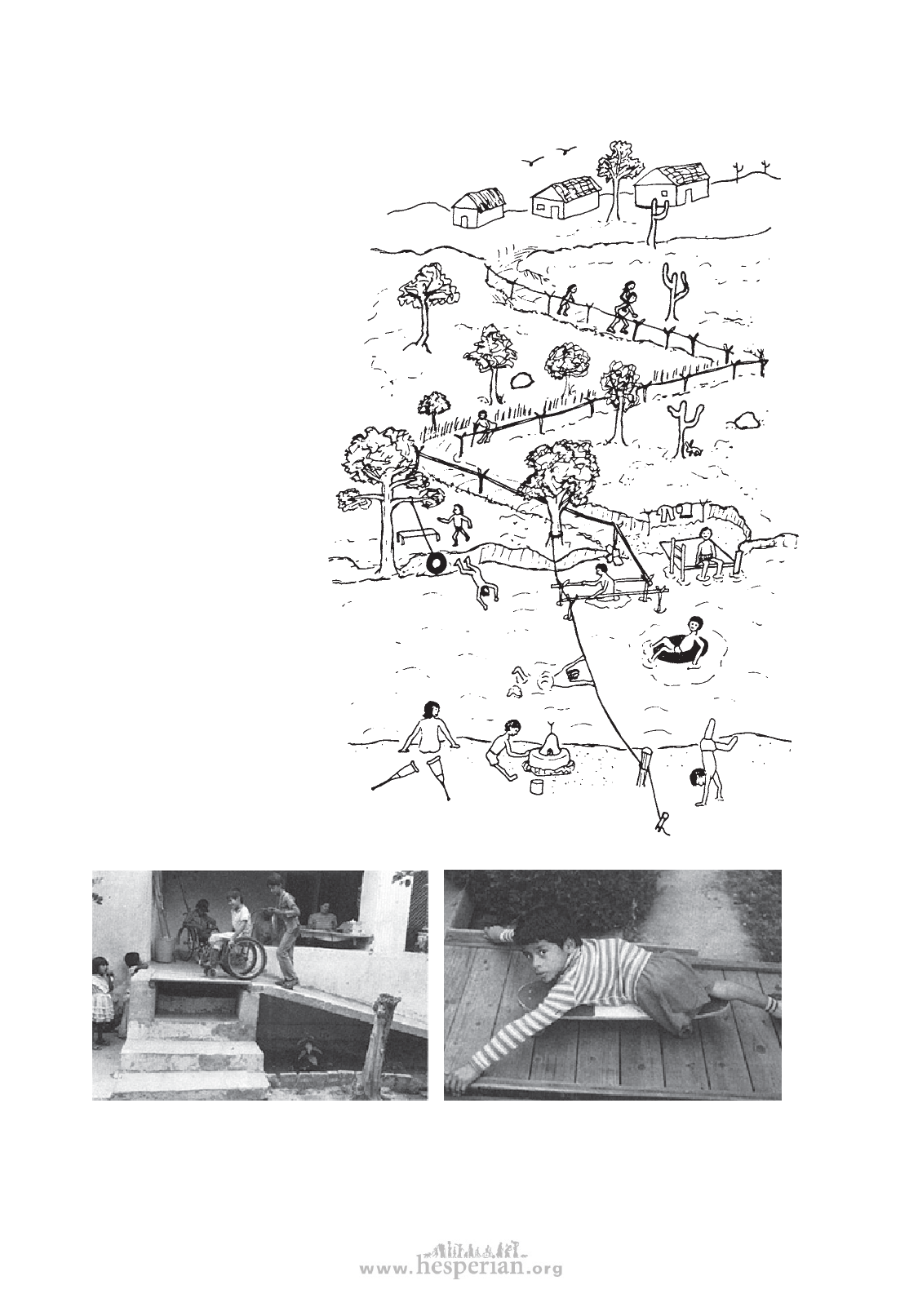 www.hesperian.org