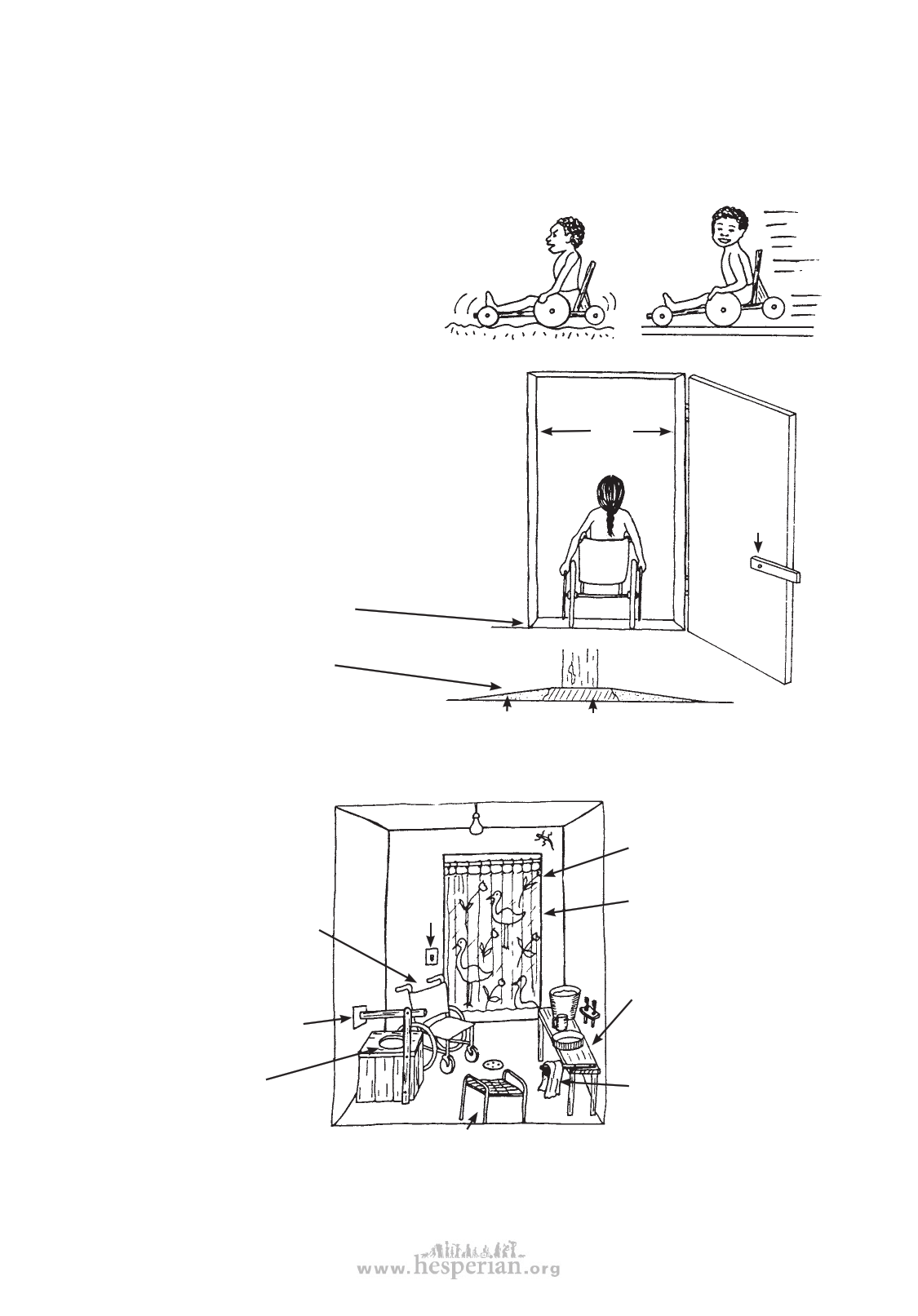 www.hesperian.org