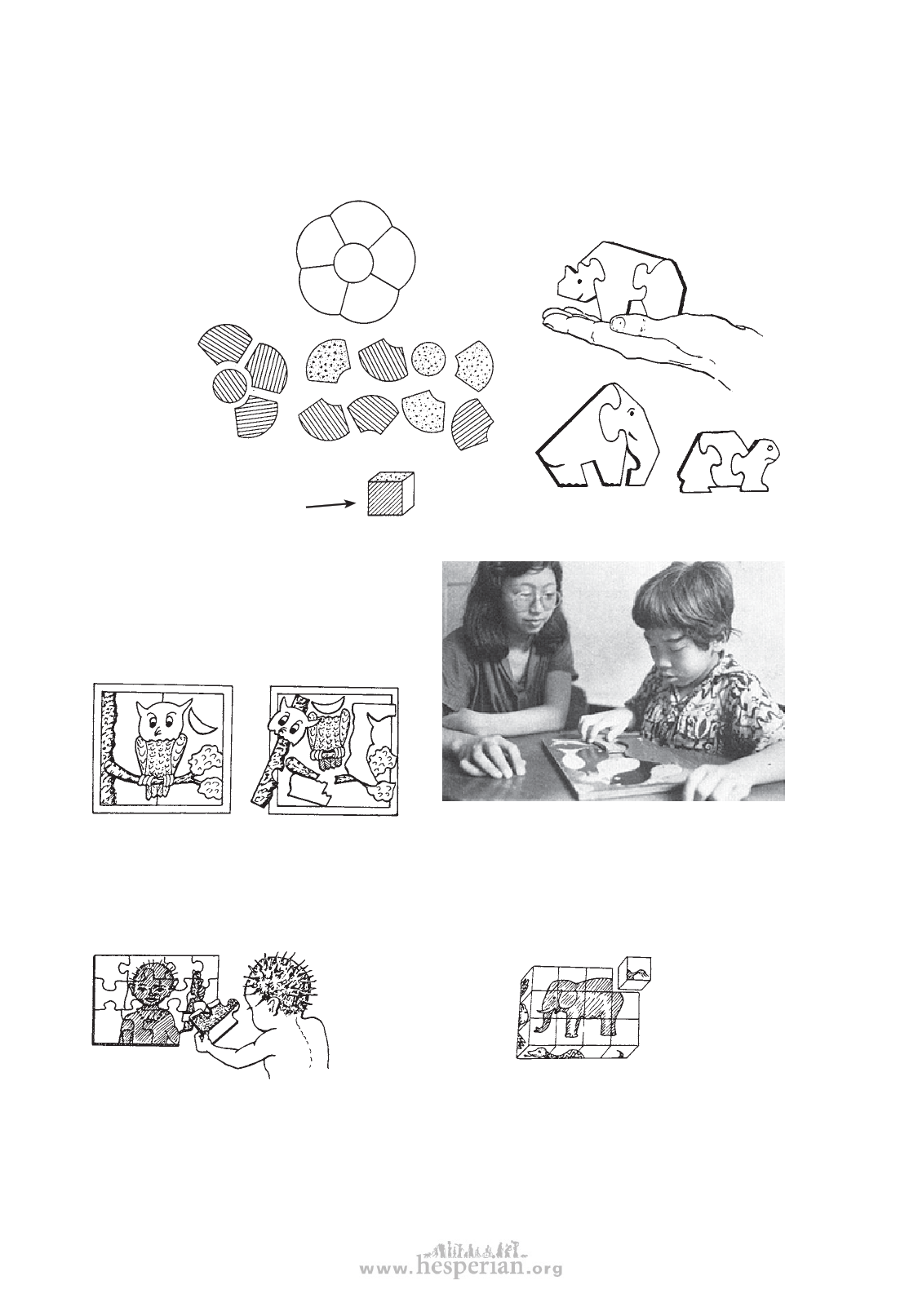 www.hesperian.org