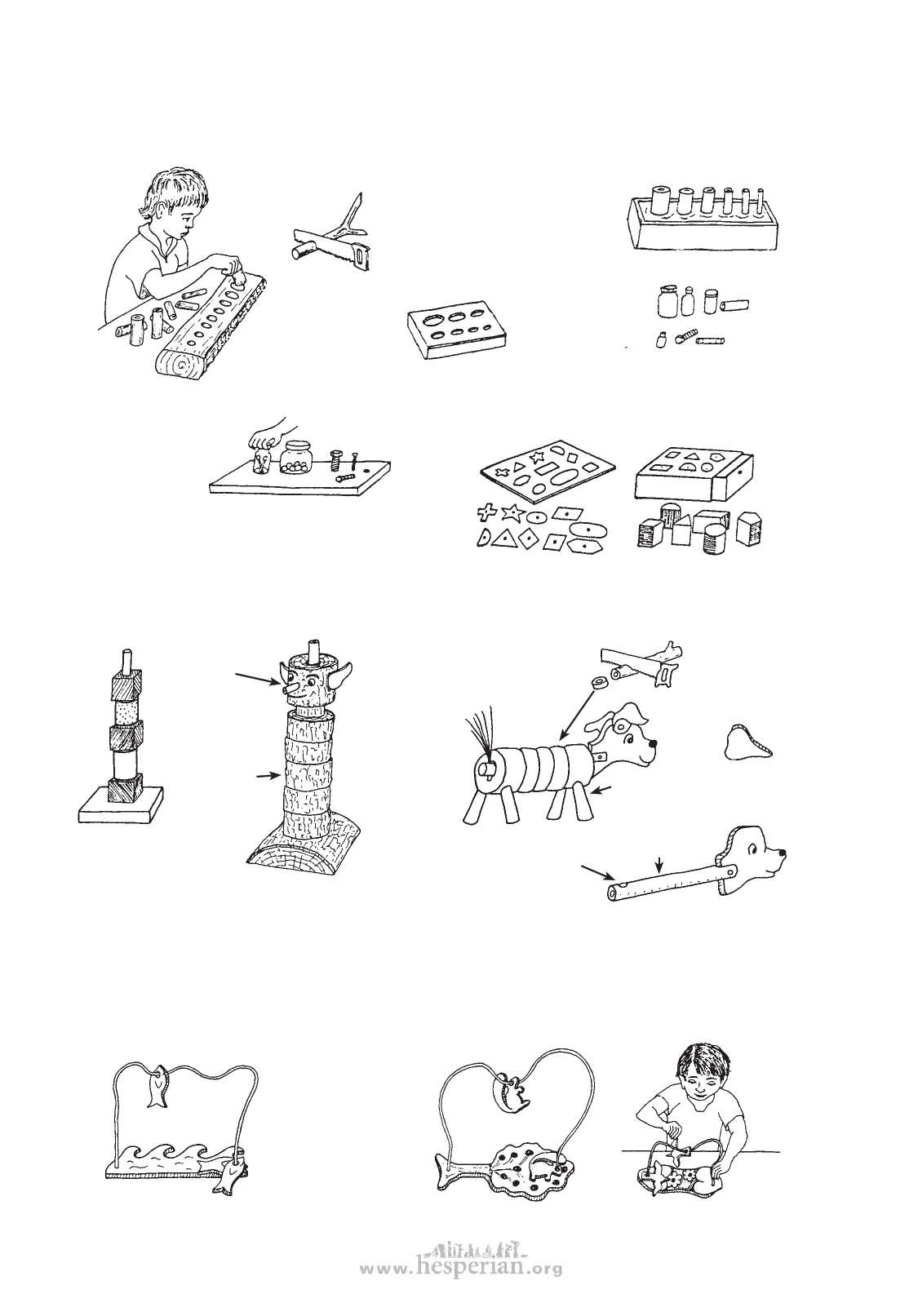 www.hesperian.org