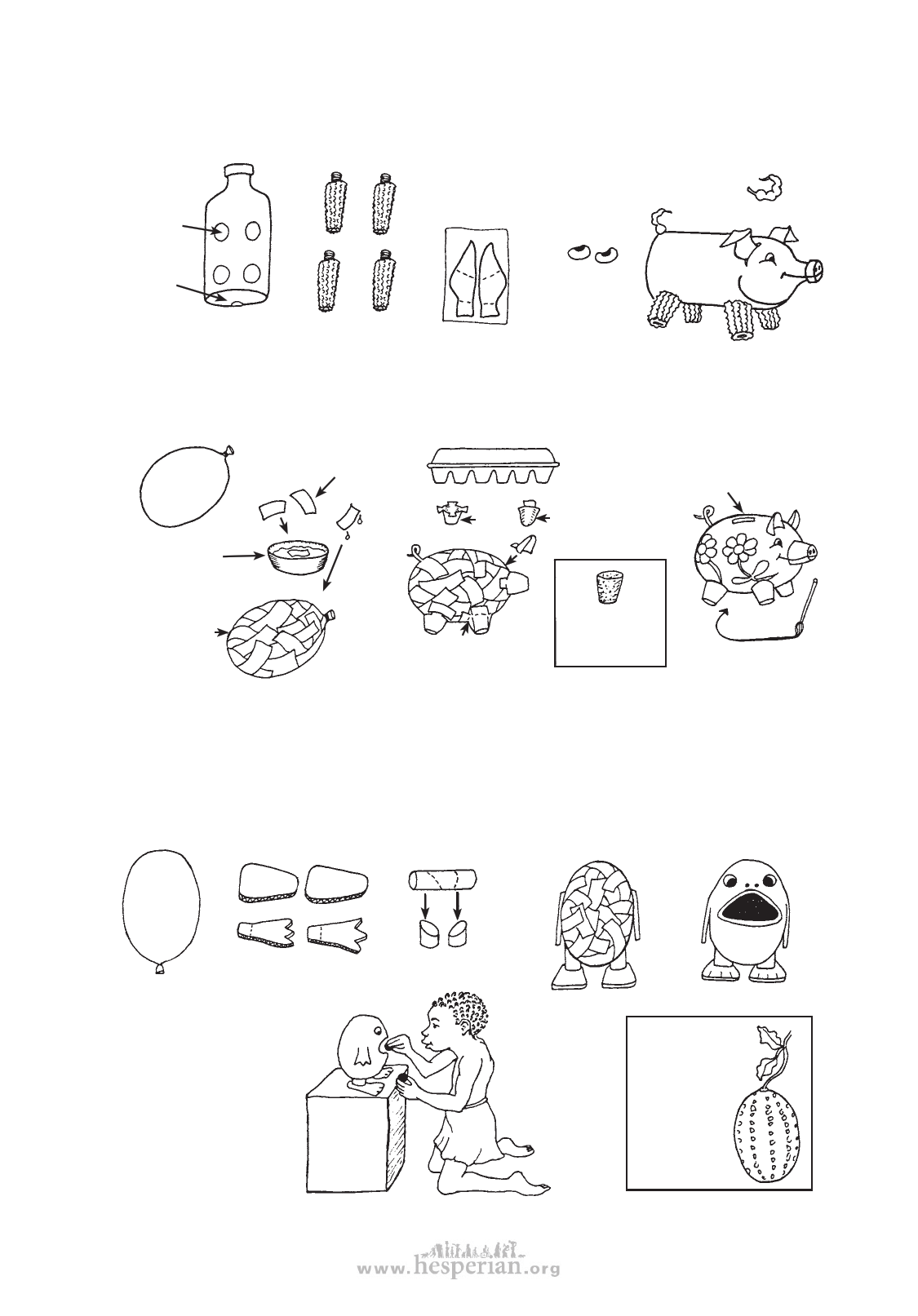 www.hesperian.org