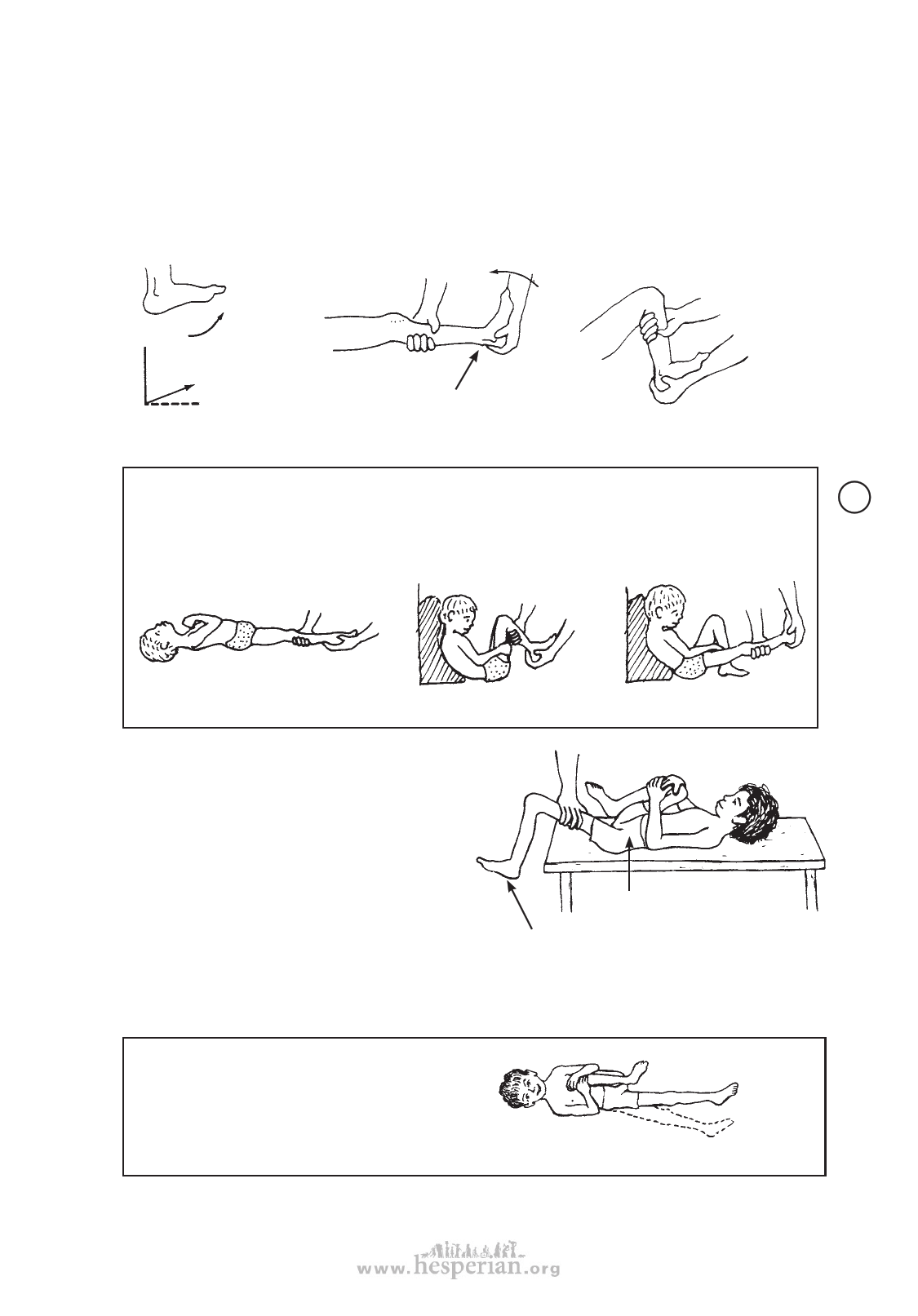 www.hesperian.org