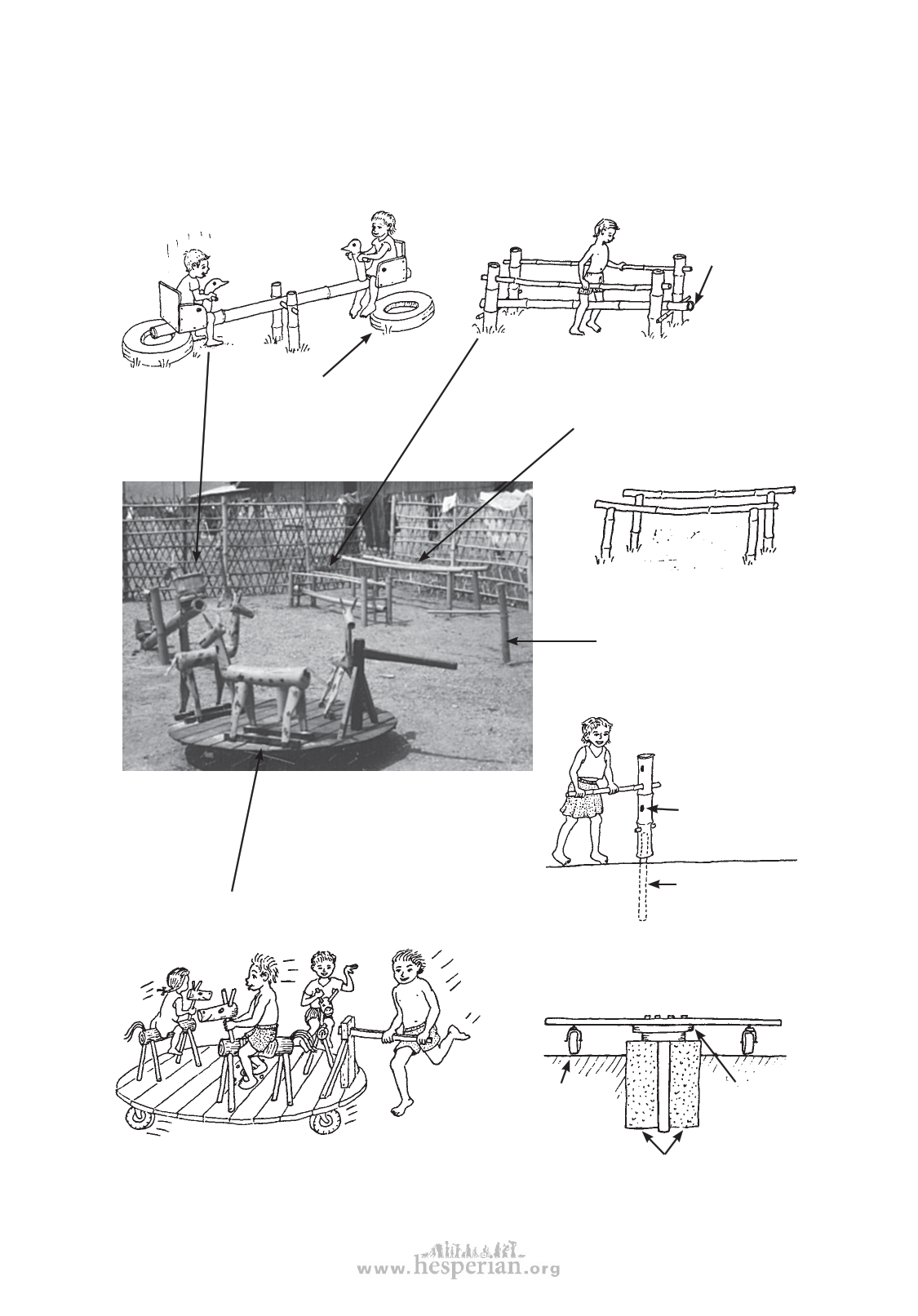 www.hesperian.org