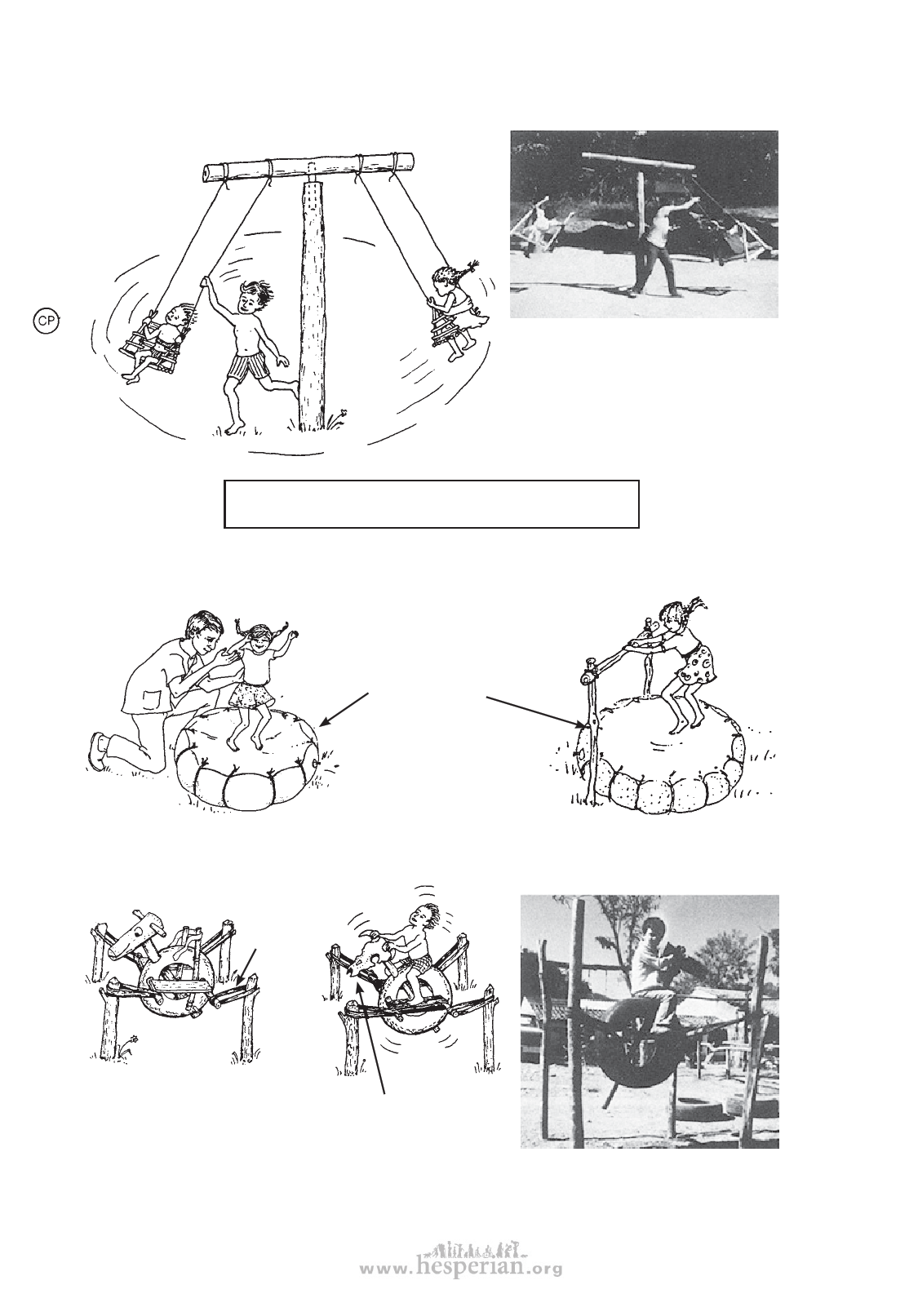 CP

www.hesperian.org