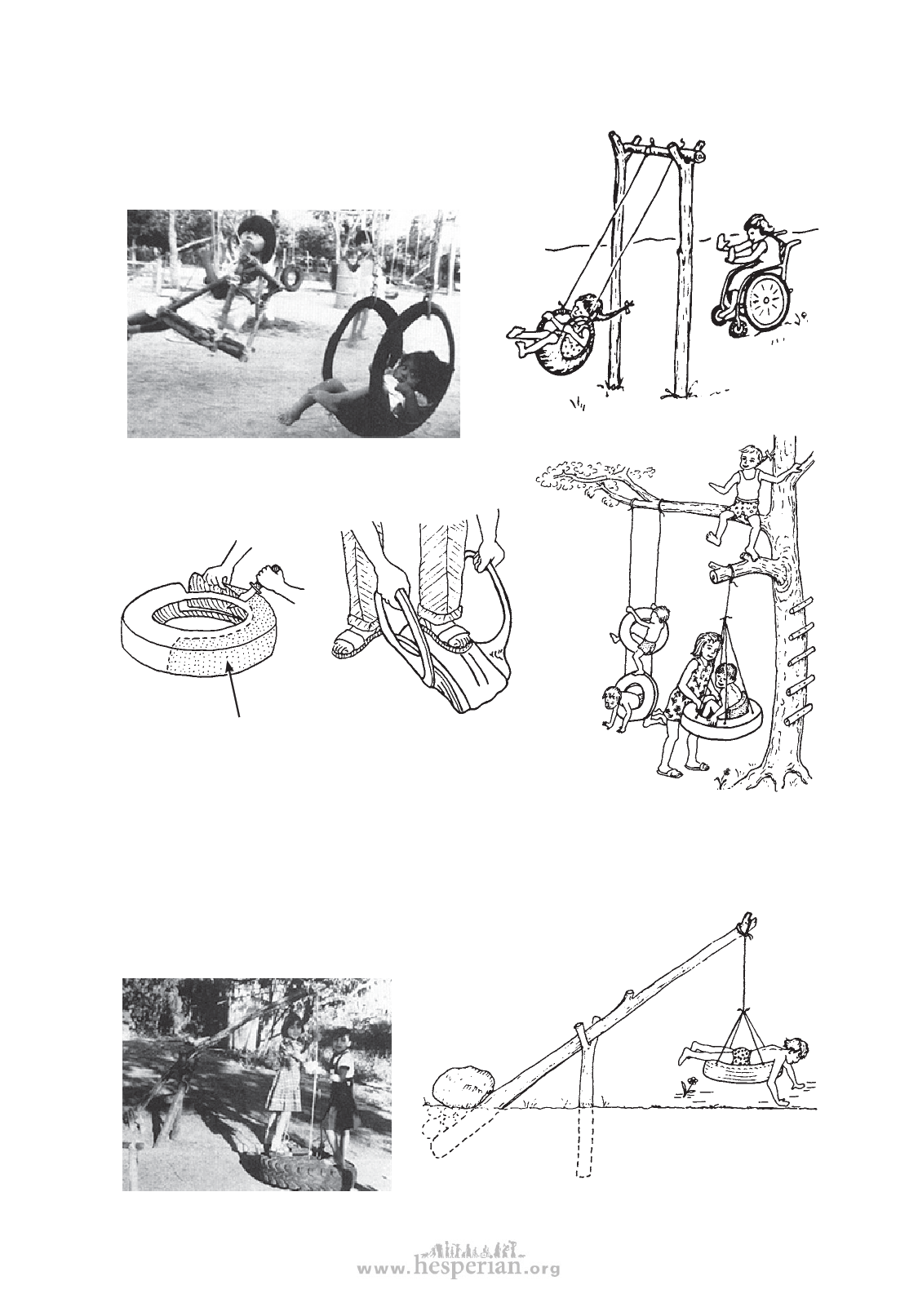 www.hesperian.org