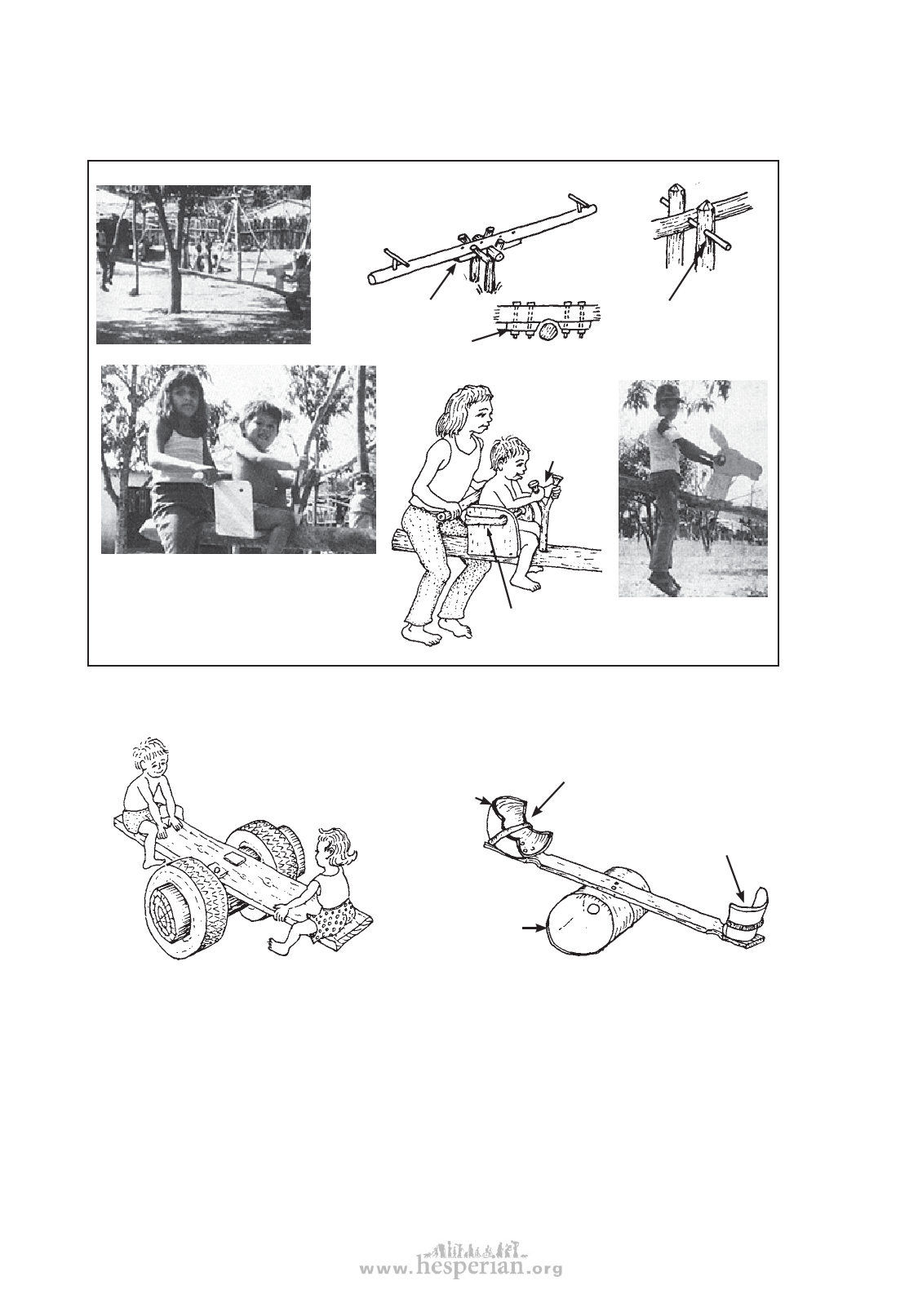 www.hesperian.org