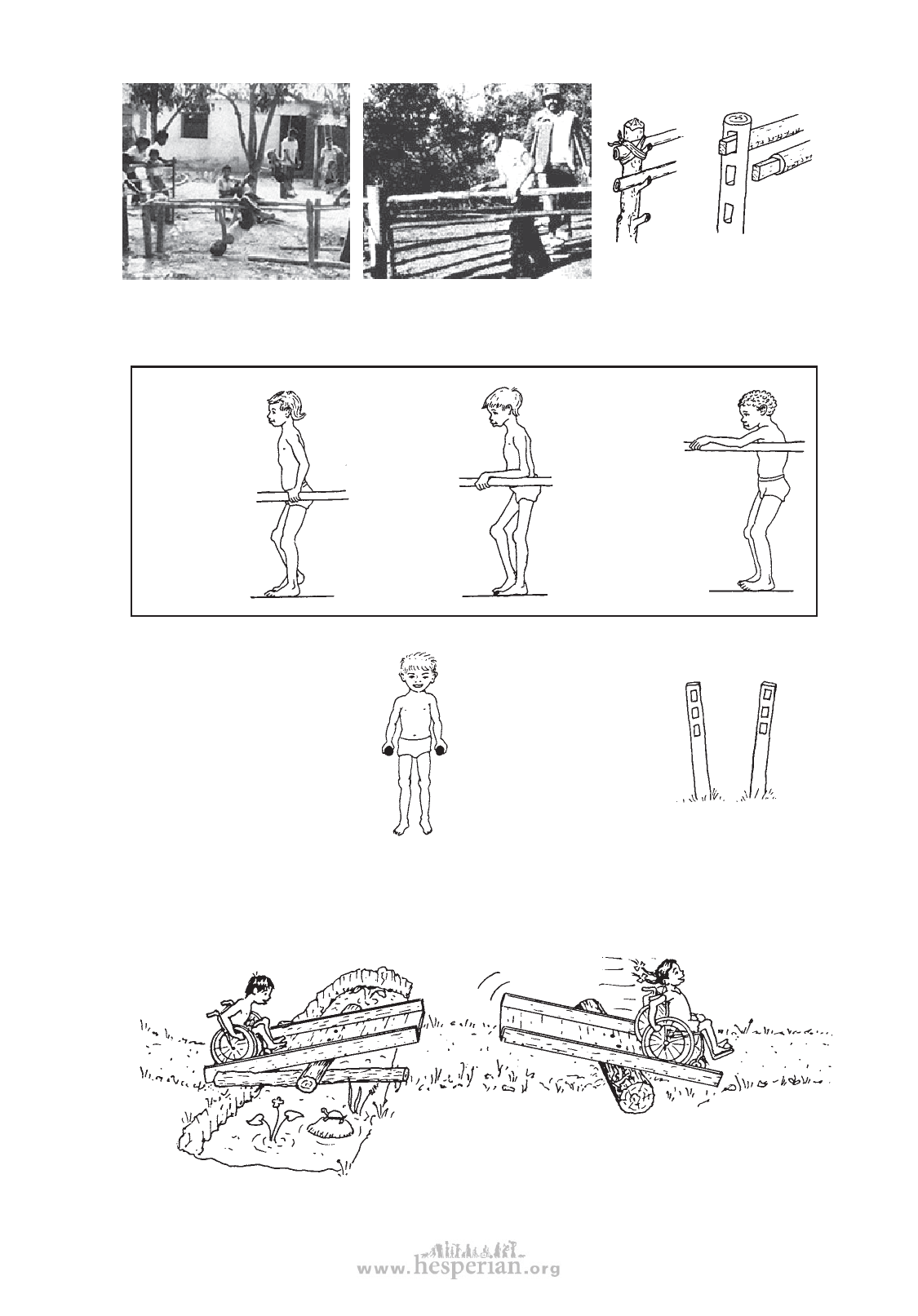 www.hesperian.org