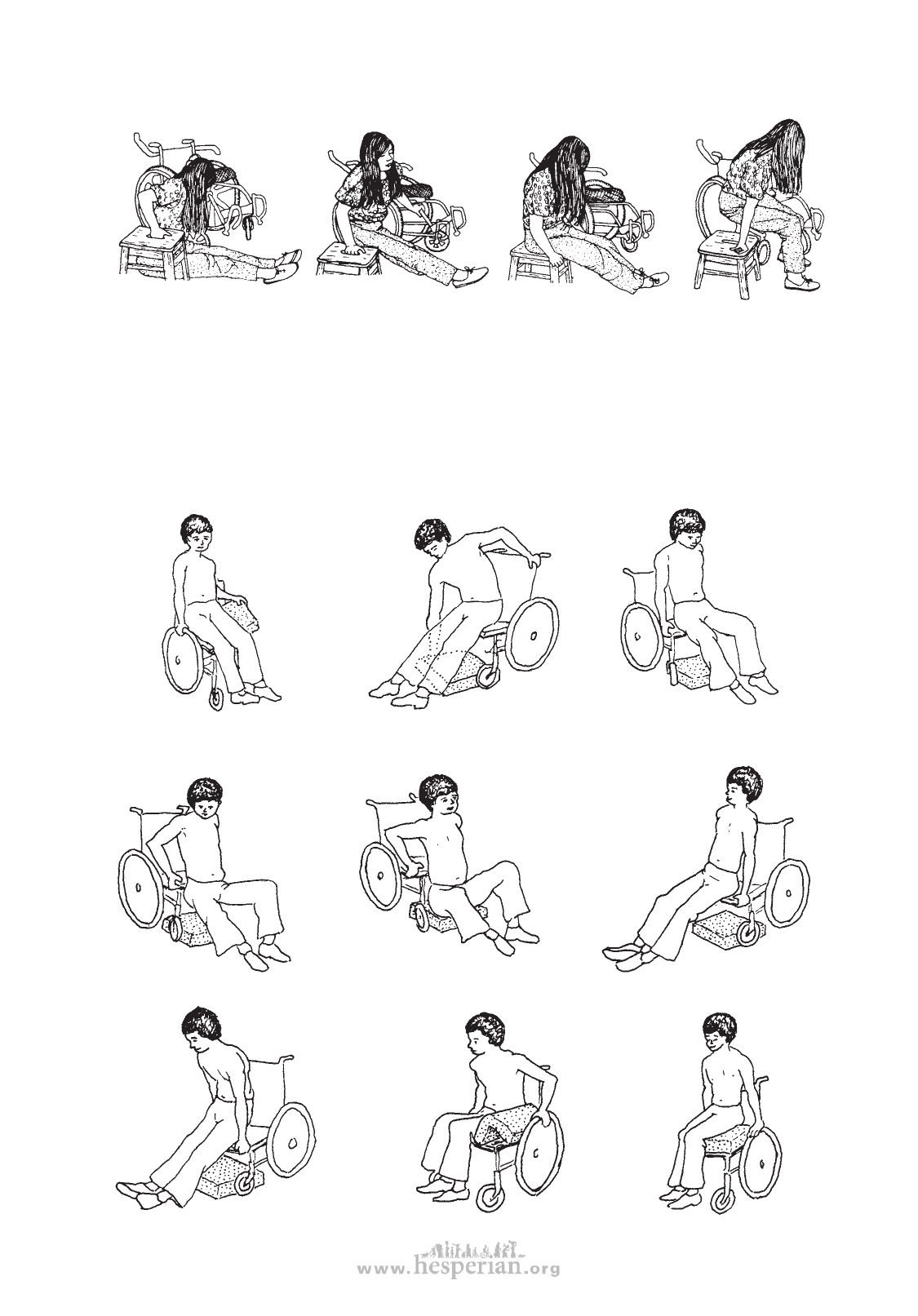 www.hesperian.org