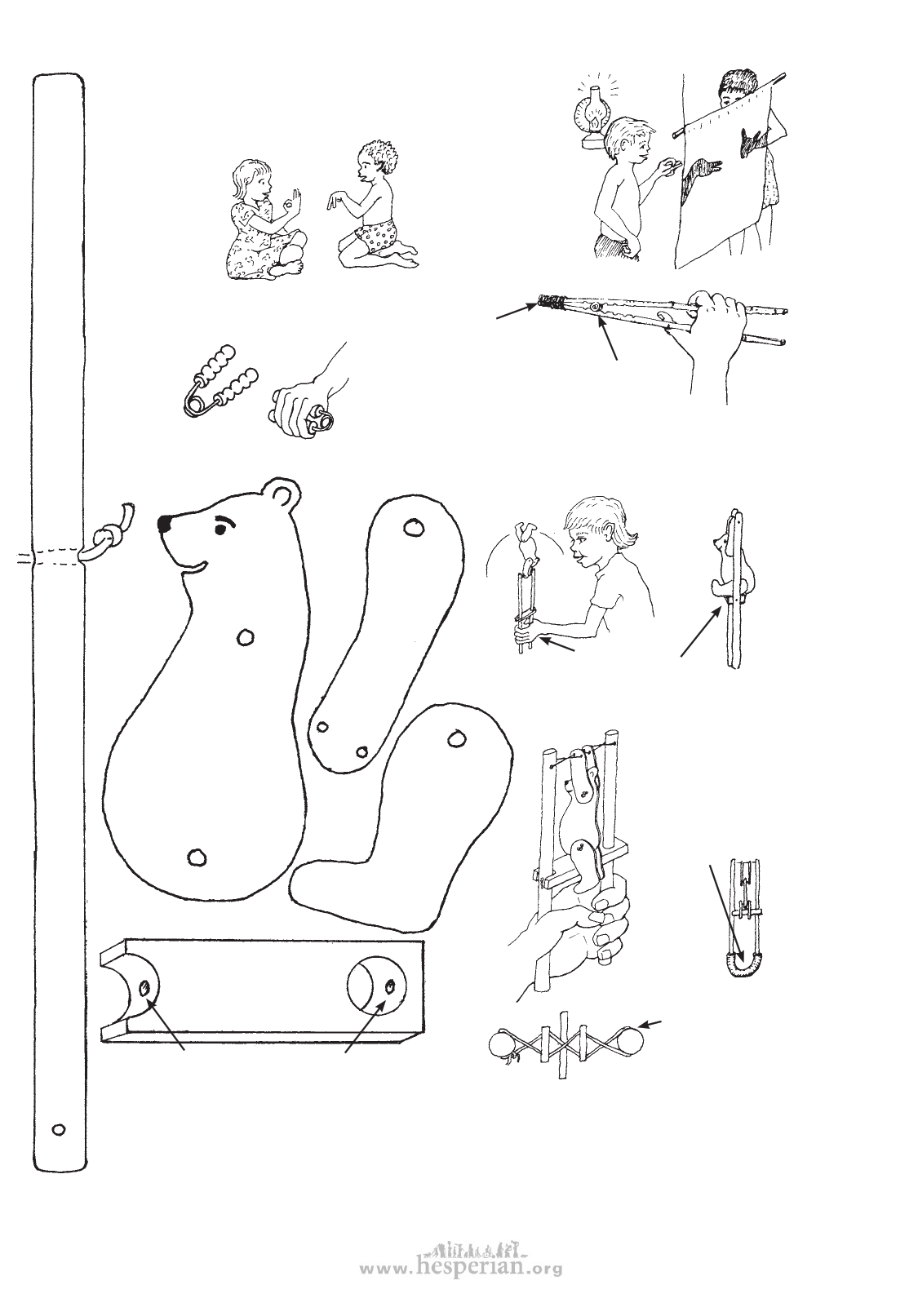 www.hesperian.org