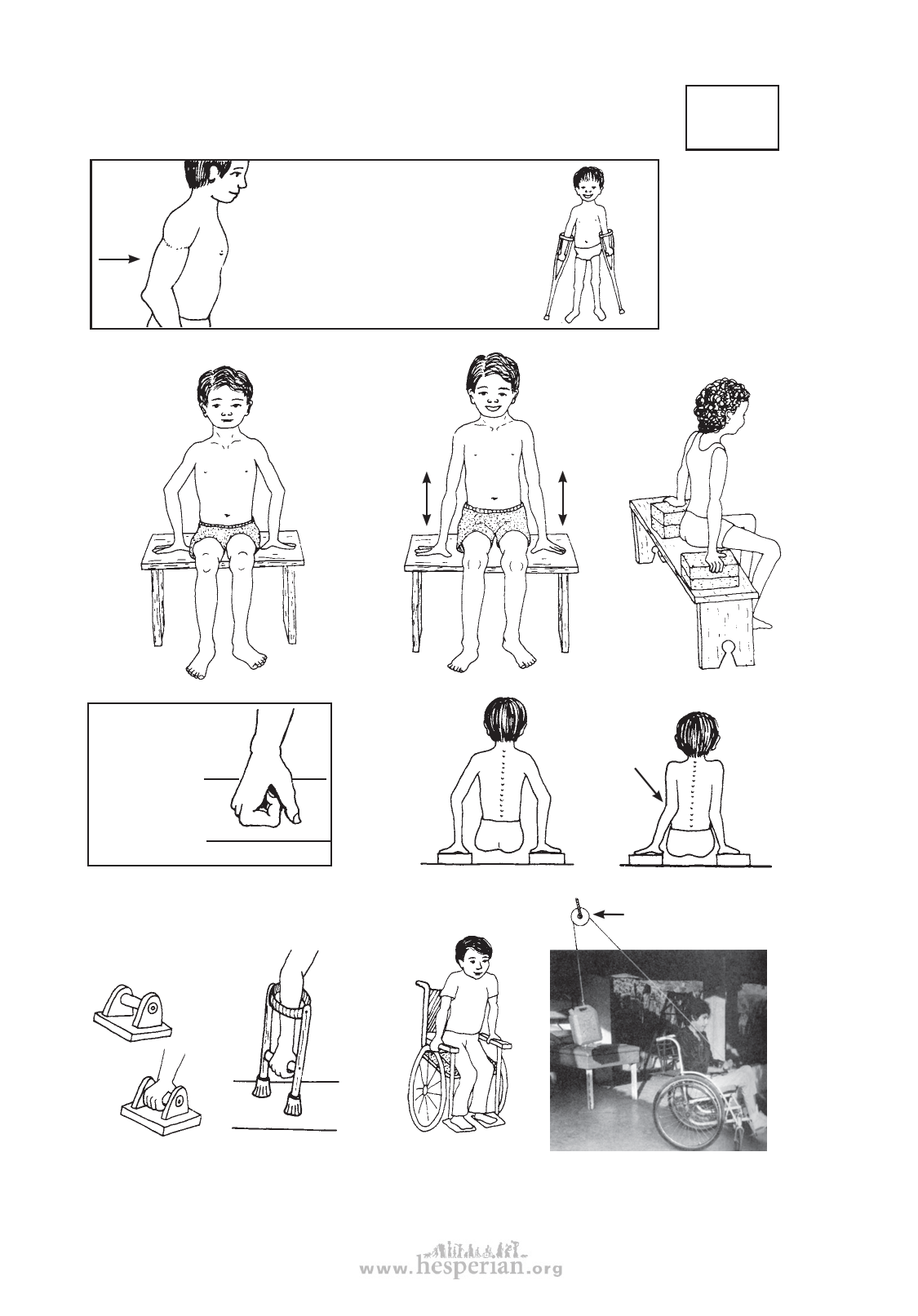 www.hesperian.org