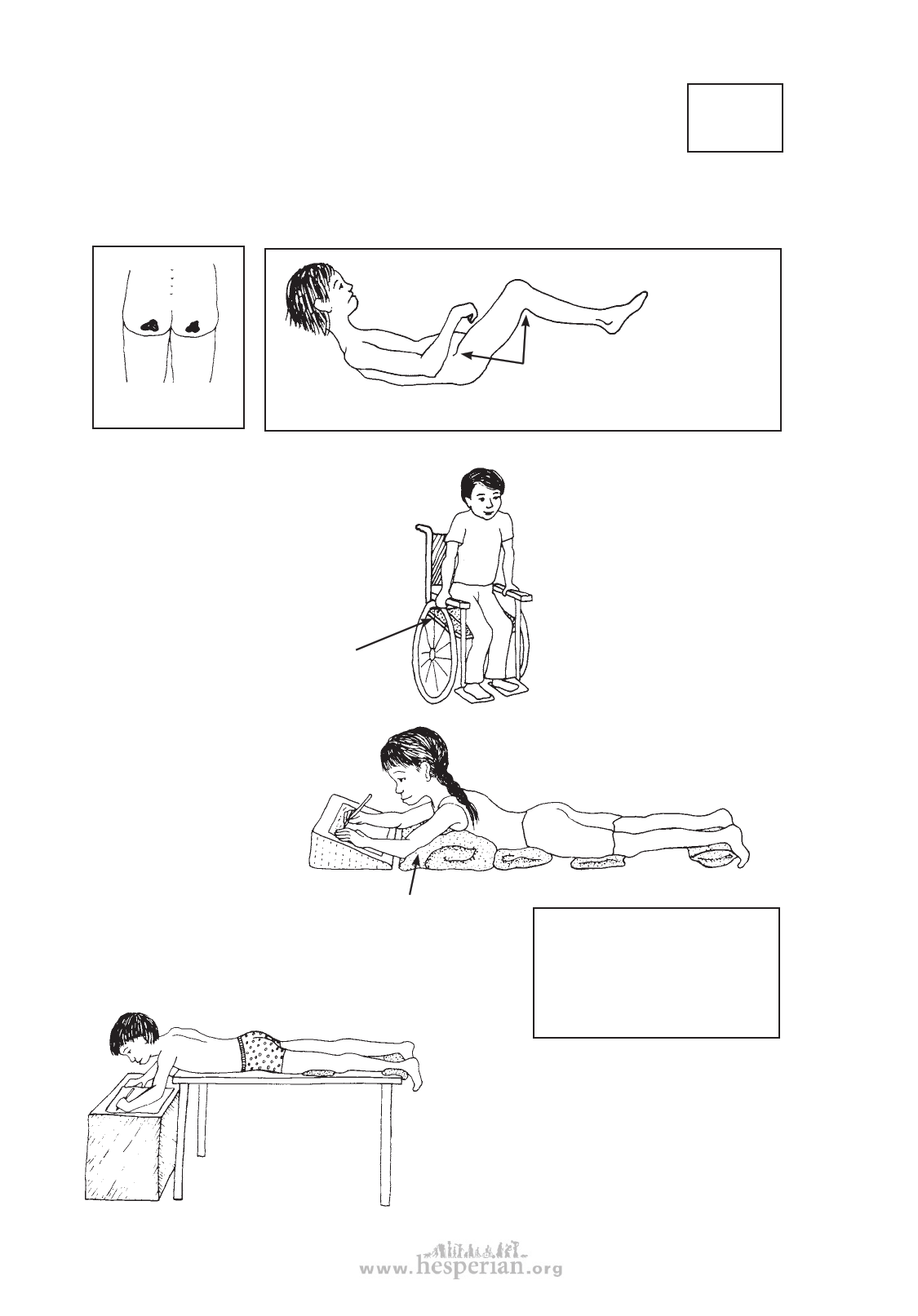 www.hesperian.org