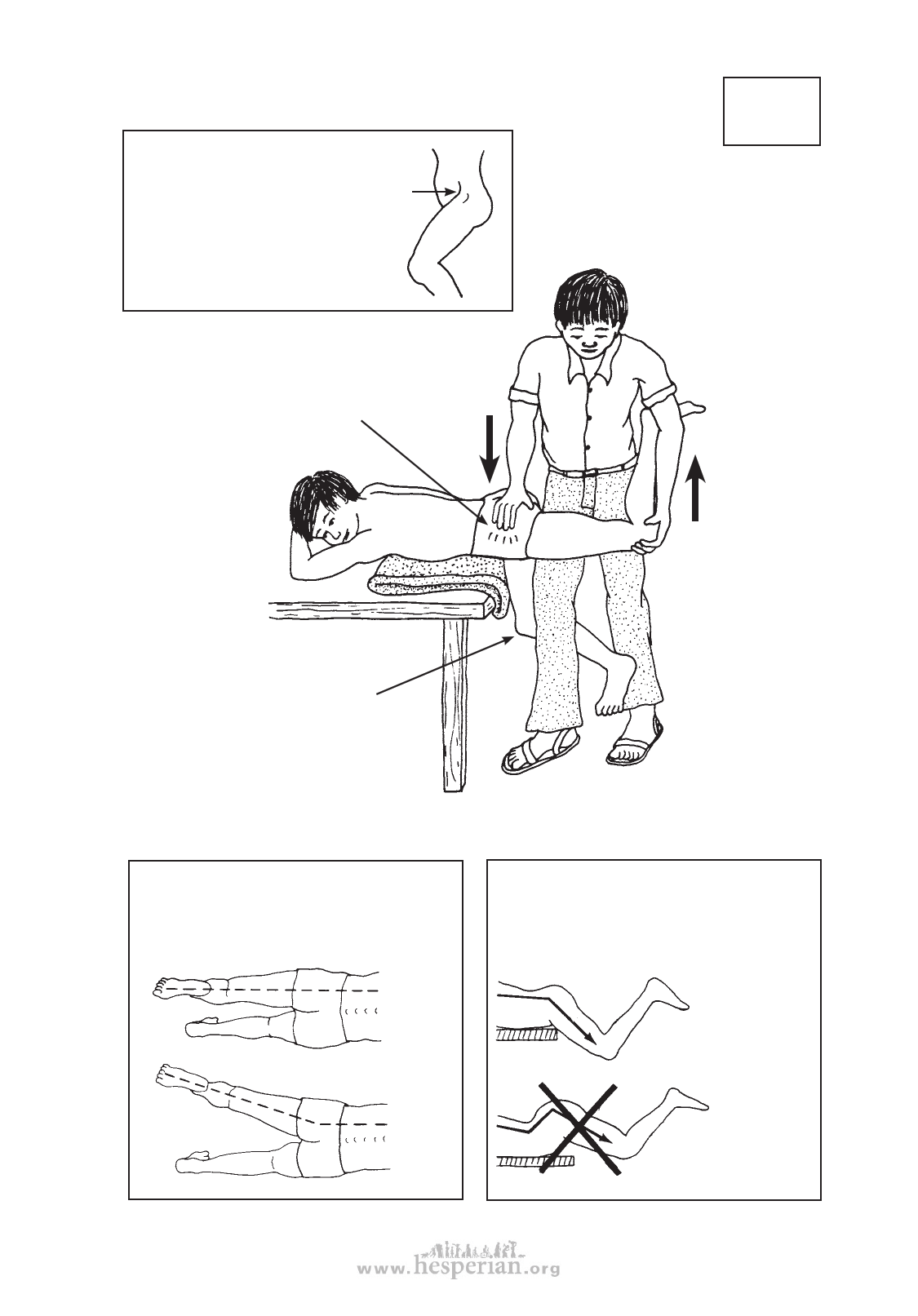 www.hesperian.org