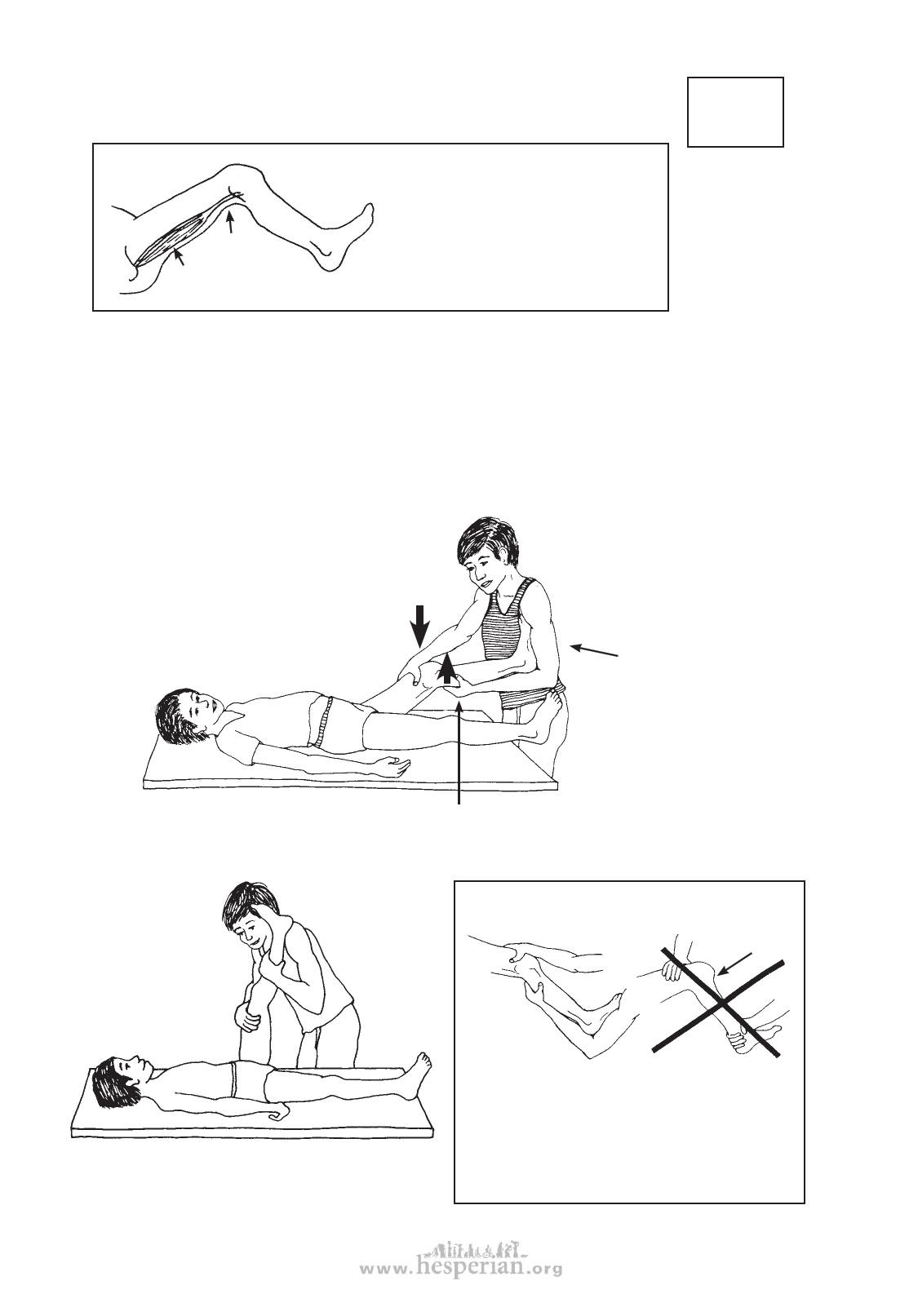 www.hesperian.org