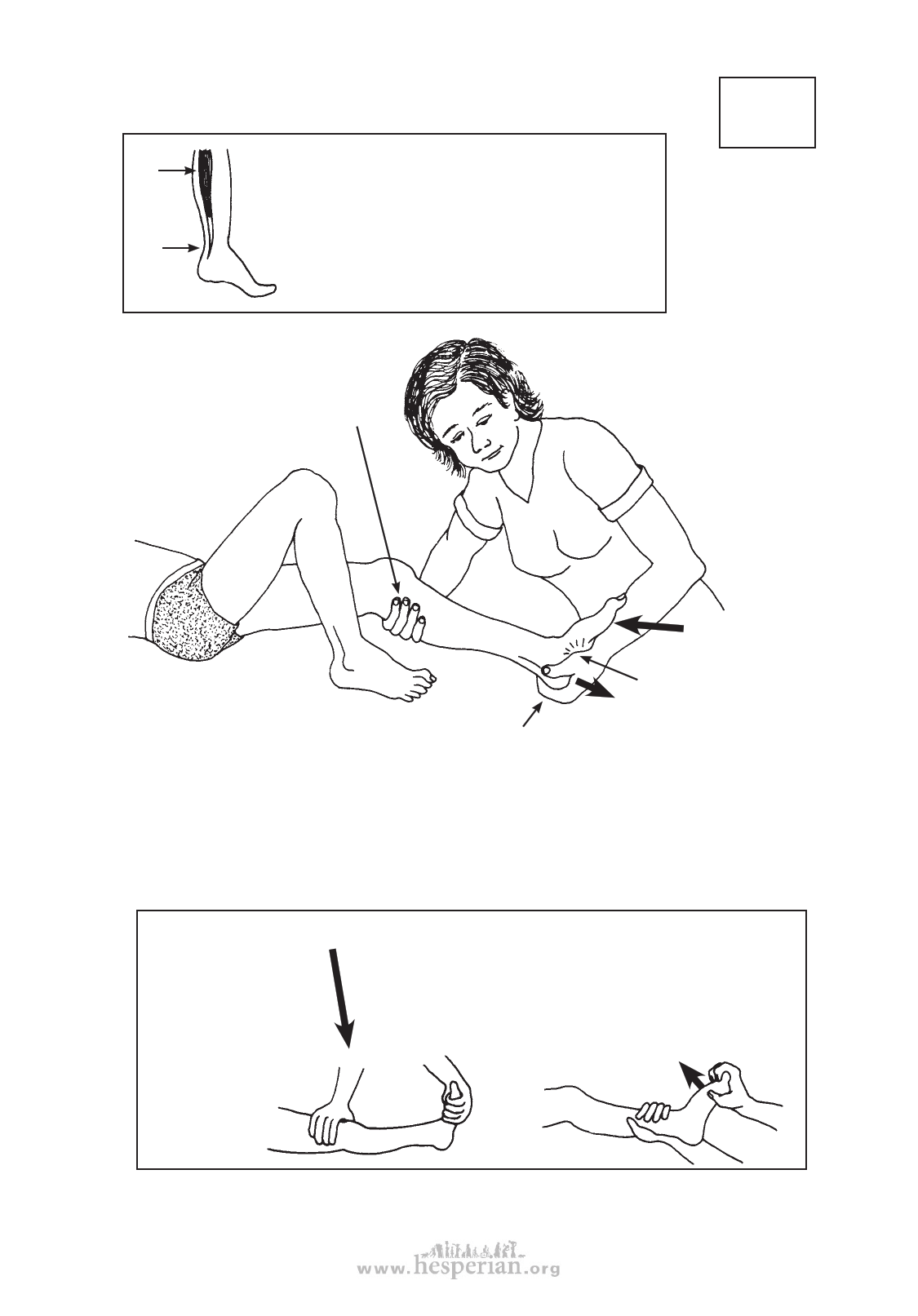 www.hesperian.org