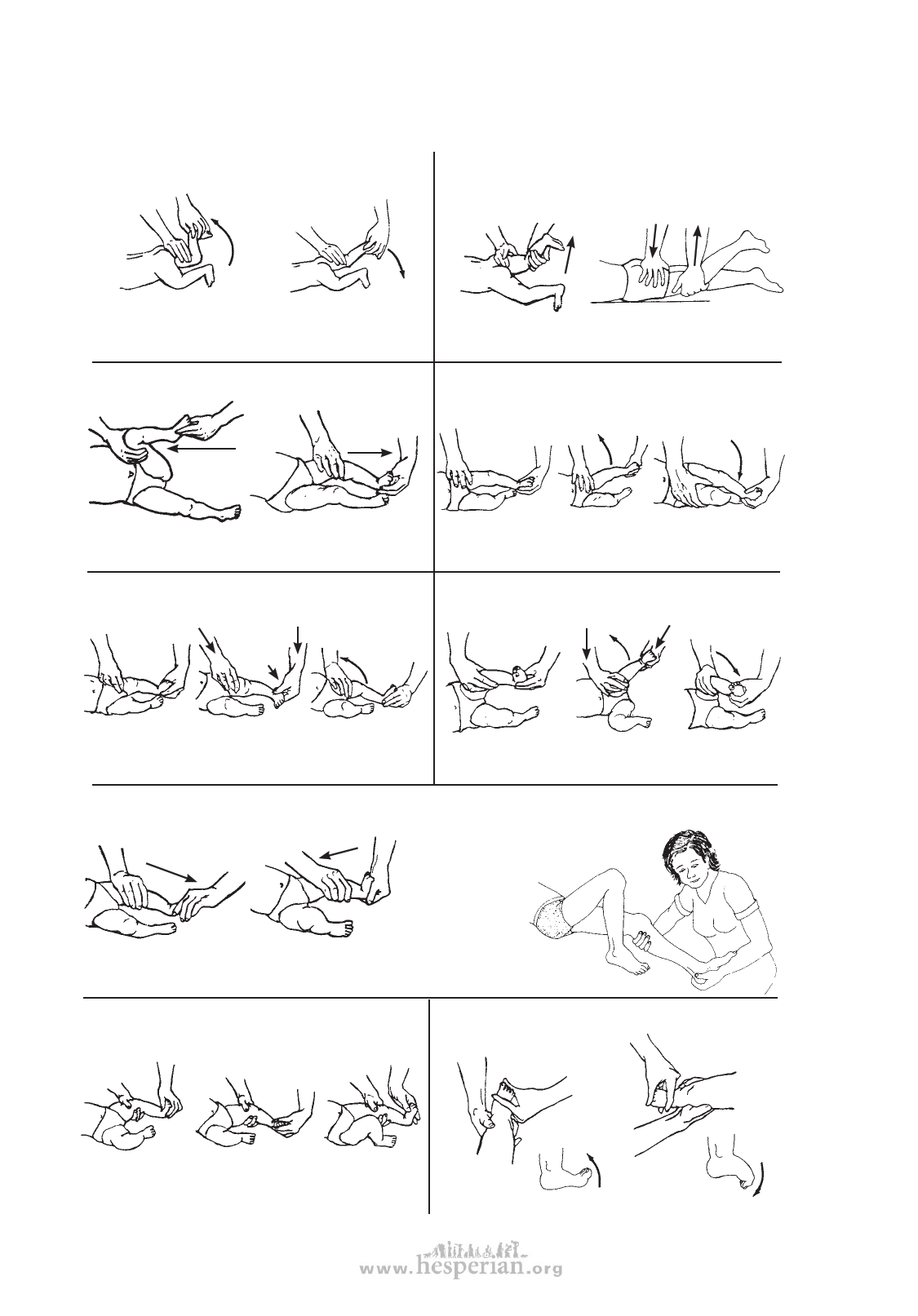 www.hesperian.org