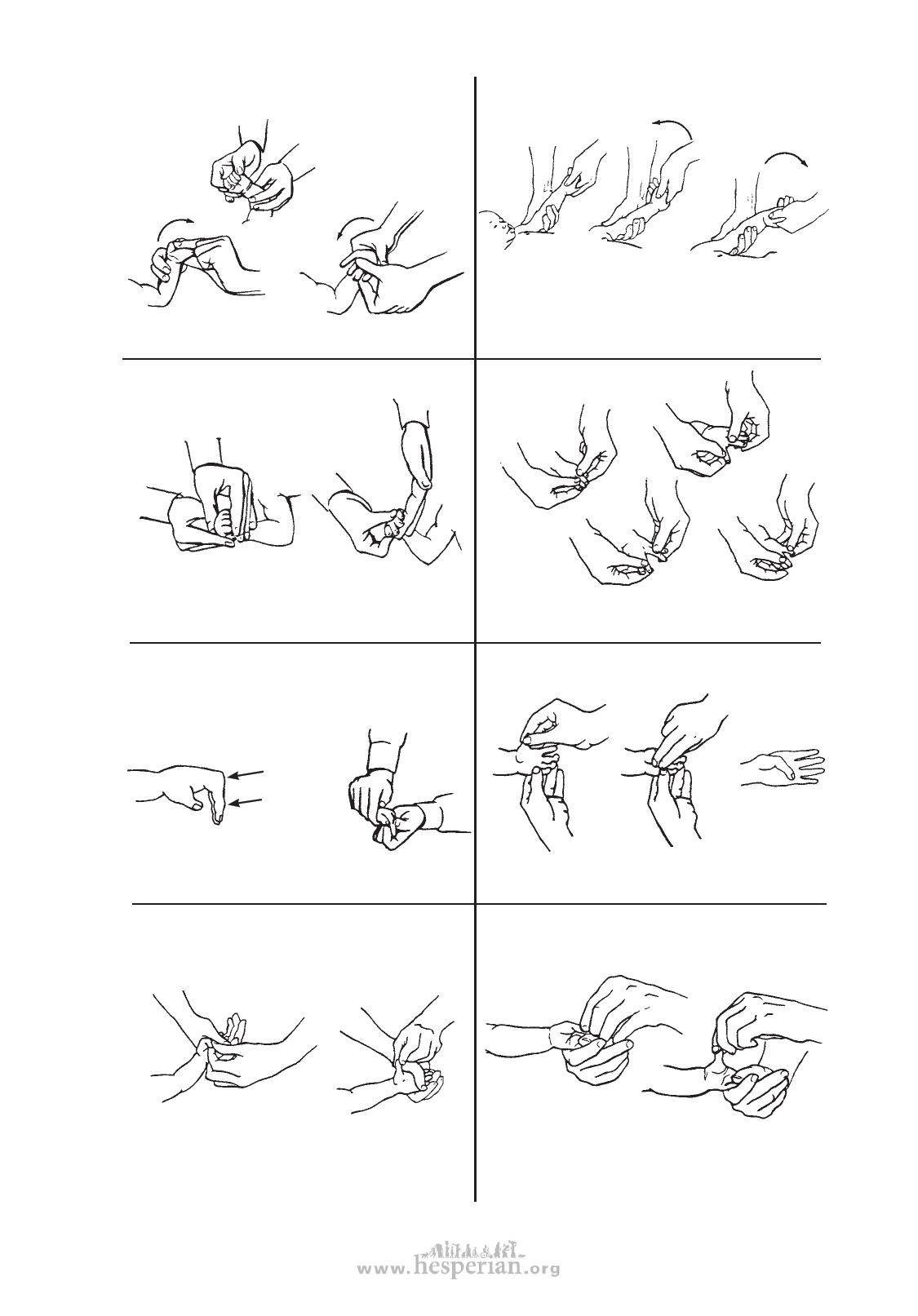 www.hesperian.org