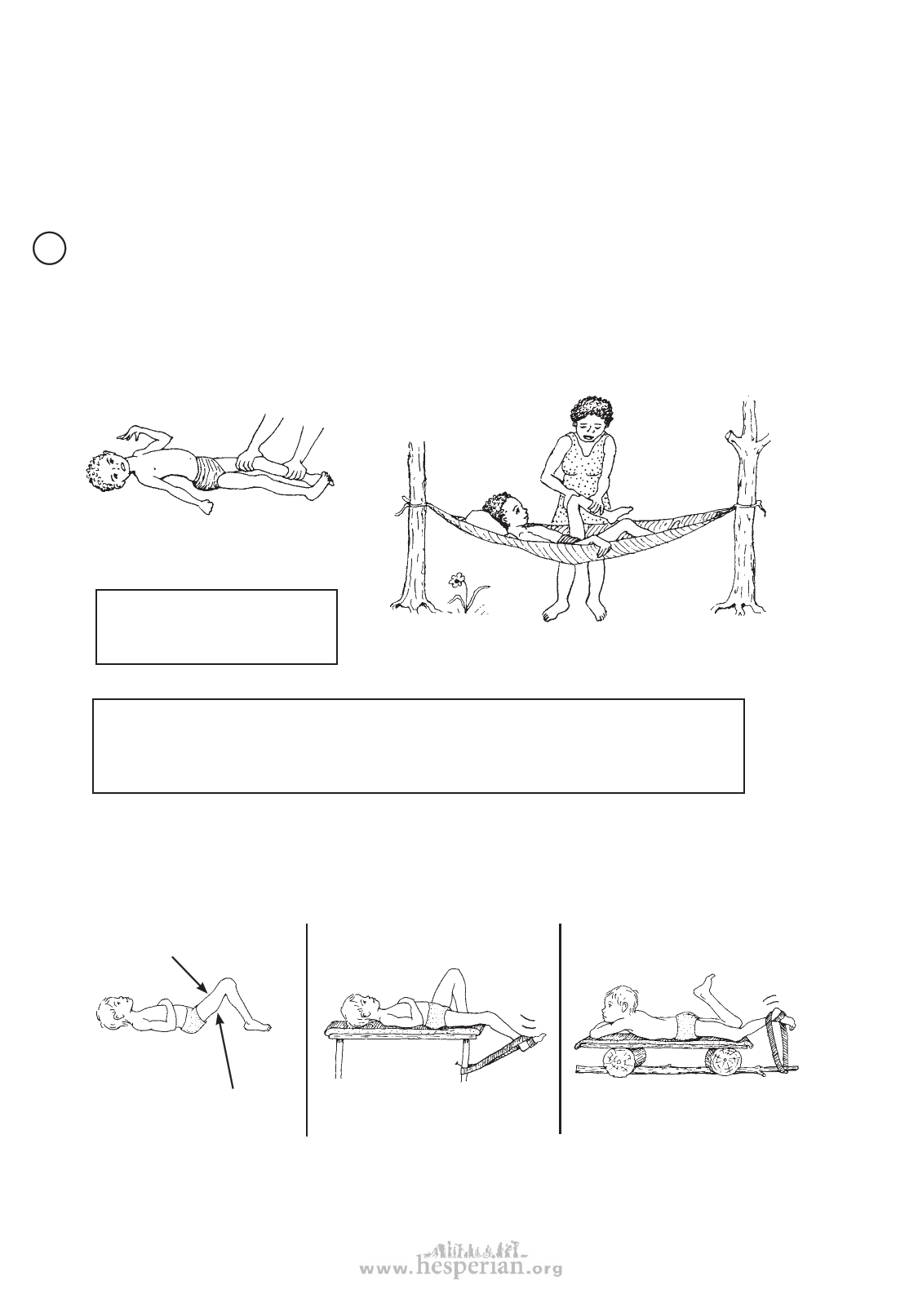 www.hesperian.org