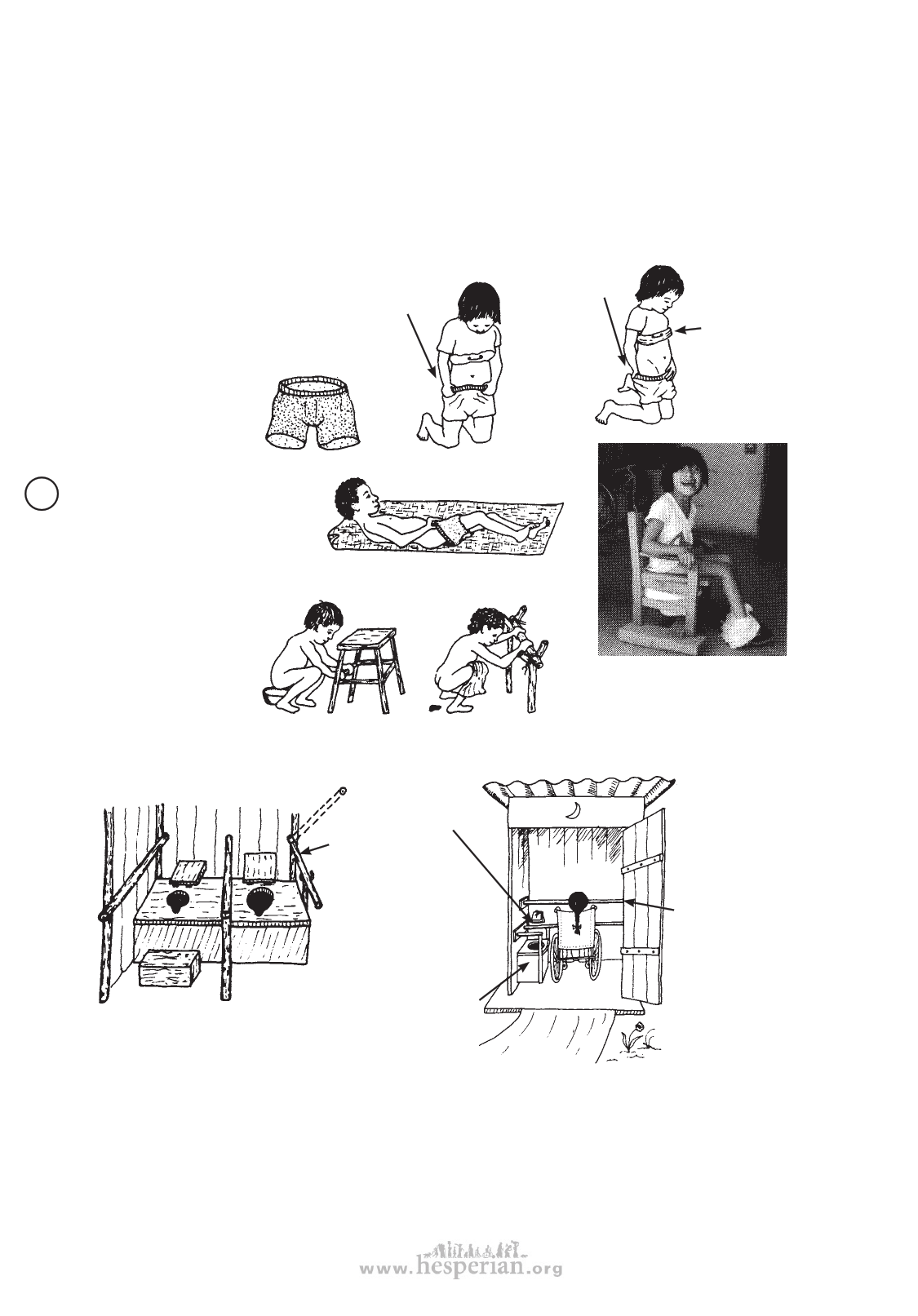 www.hesperian.org