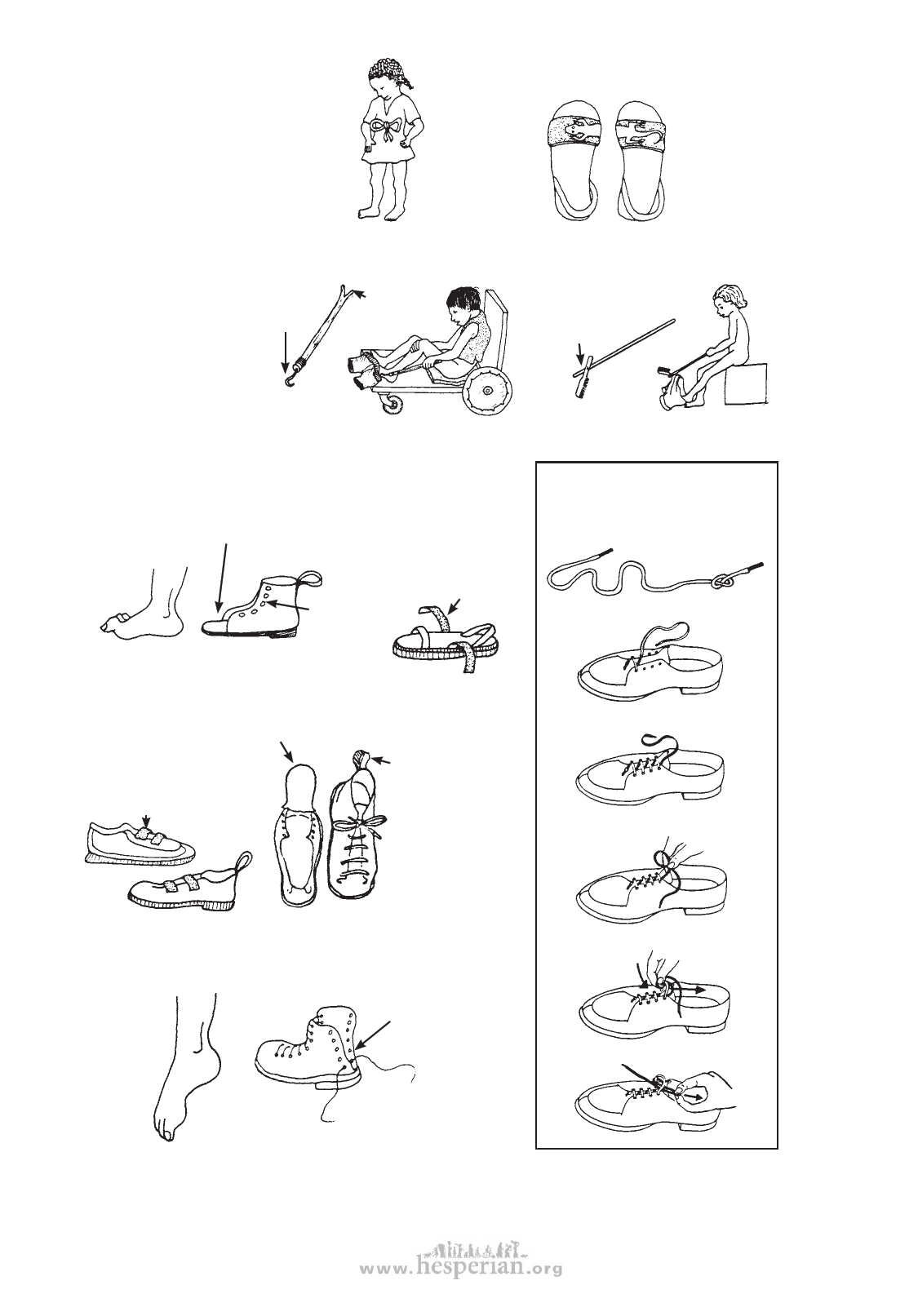 www.hesperian.org