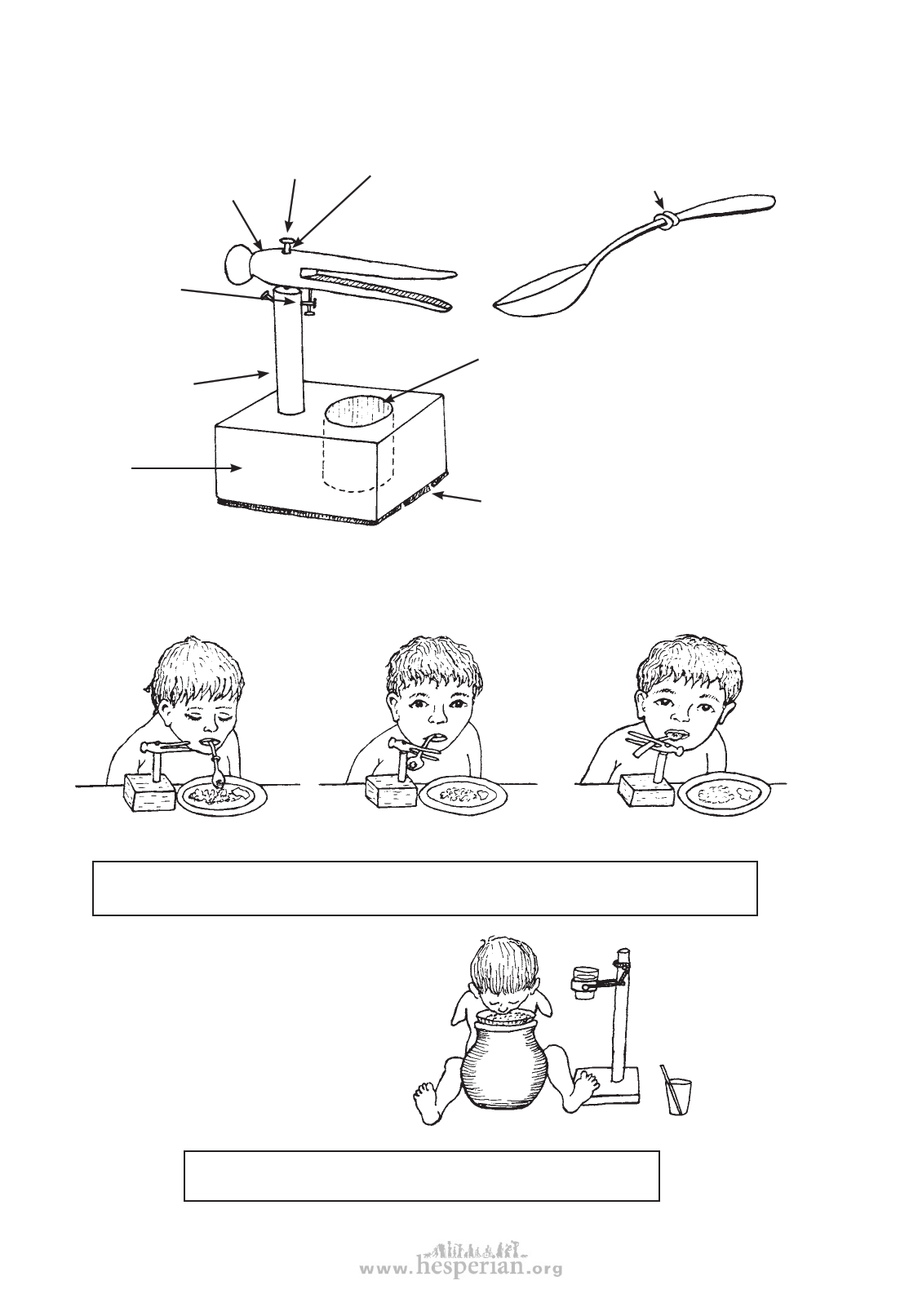 www.hesperian.org